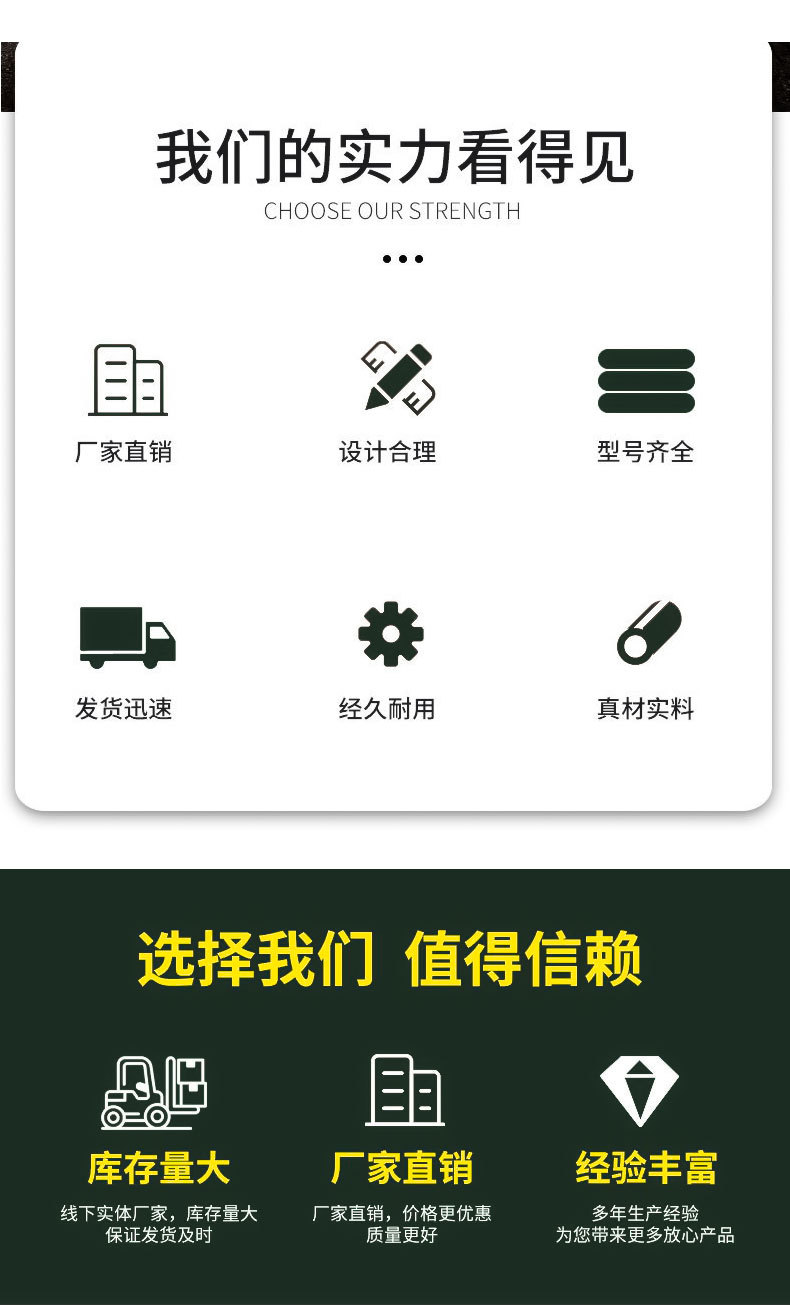 我们的实力看得见
CHOOSE OUR STRENGTH

厂家直销

设计合理

型号齐全

发货迅速

经久耐用

真材实料

选择我们 值得信赖

库存量大
线下实体厂家，库存量大
保证发货及时

厂家直销
厂家直销，价格更优惠
质量更好

经验丰富
多年生产经验
为您带来更多放心产品