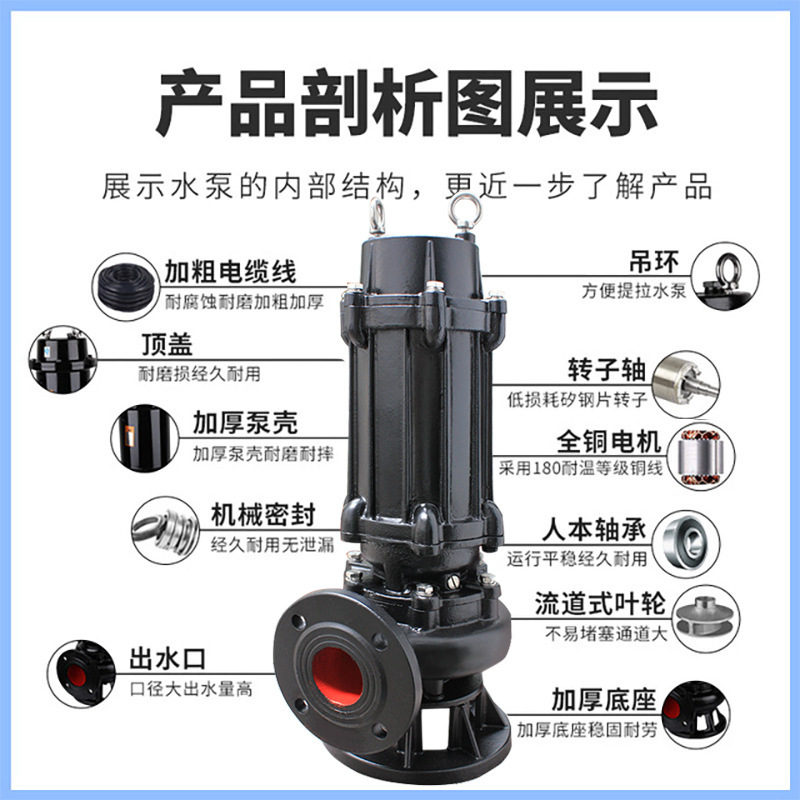 产品剖析图展示

展示水泵的内部结构，更近一步了解产品

加粗电缆线
耐腐蚀耐磨加粗加厚

顶盖
耐磨损经久耐用

加厚泵壳
加厚泵壳耐磨耐摔

机械密封
经久耐用无泄漏

出水口
口径大出水量高

吊环
方便提拉水泵

转子轴
低损耗矽钢片转子

全铜电机
采用180耐温等级铜线

人本轴承
运行平稳经久耐用

流道式叶轮
不易堵塞通道大

加厚底座
加厚底座稳固耐劳