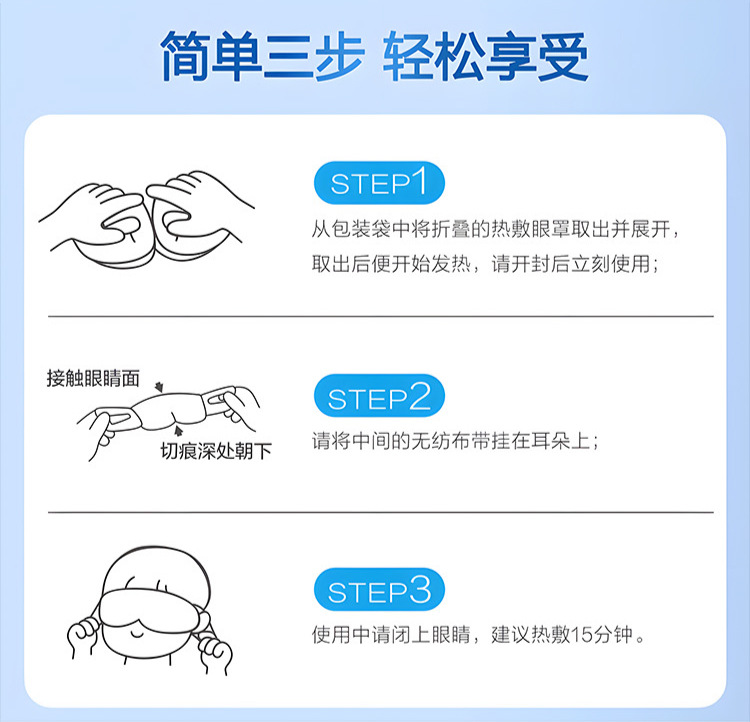 简单三步 轻松享受

STEP1
从包装袋中将折叠的热敷眼罩取出并展开，取出后便开始发热，请开封后立刻使用；

接触眼睛面
切痕深处朝下

STEP2
请将中间的无纺布带挂在耳朵上；

STEP3
使用中请闭上眼睛，建议热敷15分钟。