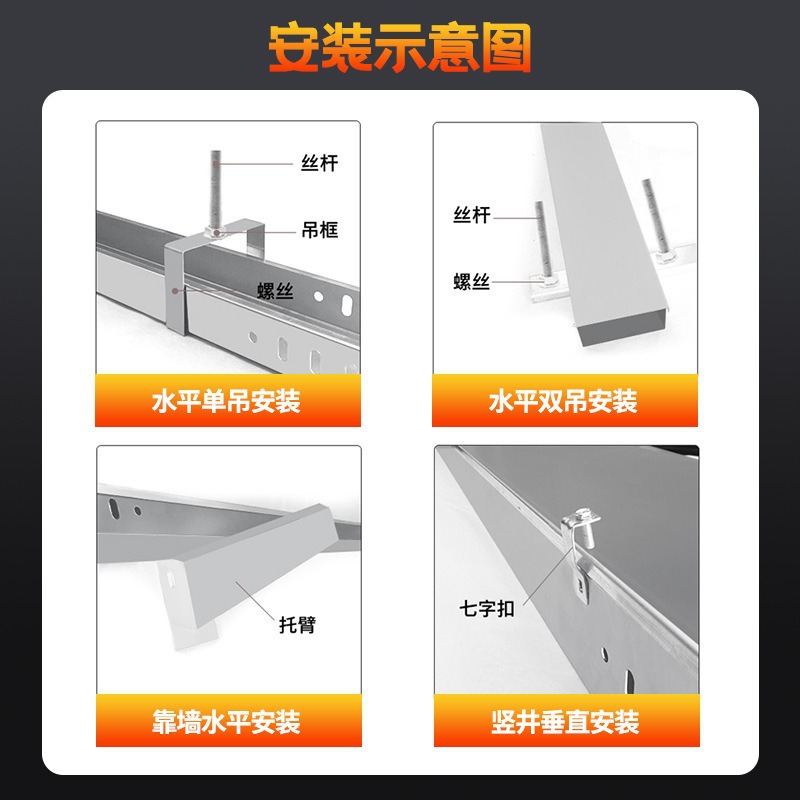 安装示意图

丝杆
吊框
螺丝
水平单吊安装

丝杆
螺丝
水平双吊安装

托臂
靠墙水平安装

七字扣
竖井垂直安装