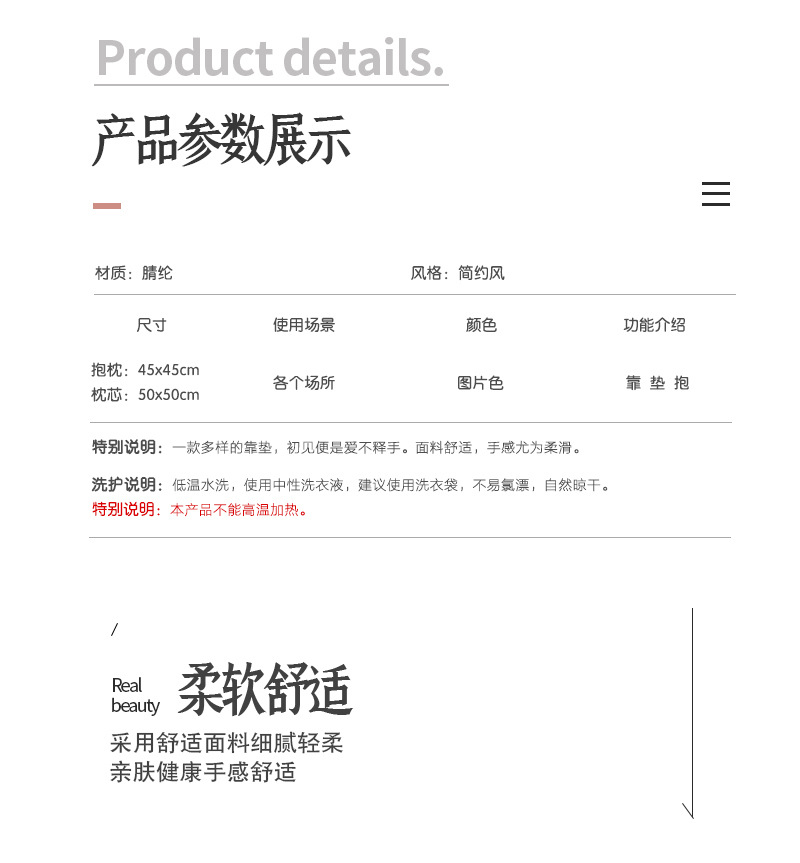 Product details.

产品参数展示

材质：腈纶

风格：简约风

| 尺寸 | 使用场景 | 颜色 | 功能介绍 |
|---|---|---|---|
| 抱枕：45x45cm 枕芯：50x50cm | 各个场所 | 图片色 | 靠 垫 抱 |

特别说明：一款多样的靠垫，初见便是爱不释手。面料舒适，手感尤为柔滑。

洗护说明：低温水洗，使用中性洗衣液，建议使用洗衣袋，不易氯漂，自然晾干。
特别说明：本产品不能高温加热。

/

Real beauty 柔软舒适

采用舒适面料细腻轻柔
亲肤健康手感舒适