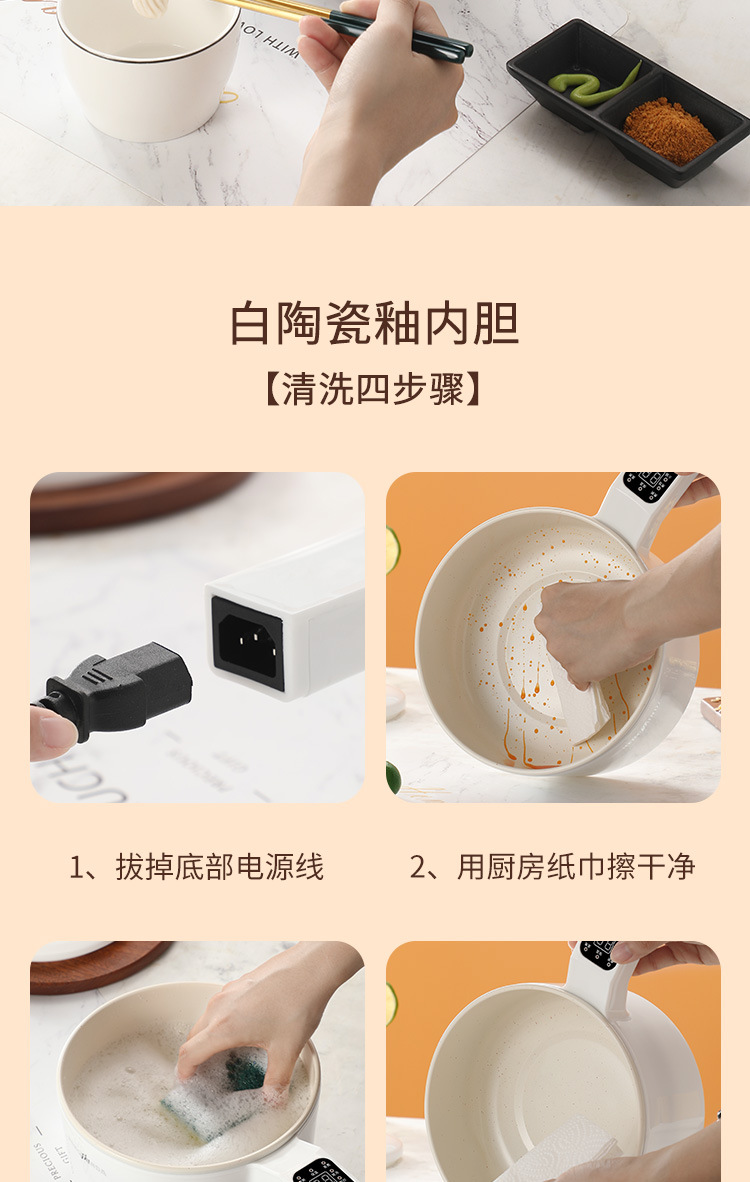 白陶瓷釉内胆

【清洗四步骤】

1、拔掉底部电源线

2、用厨房纸巾擦干净