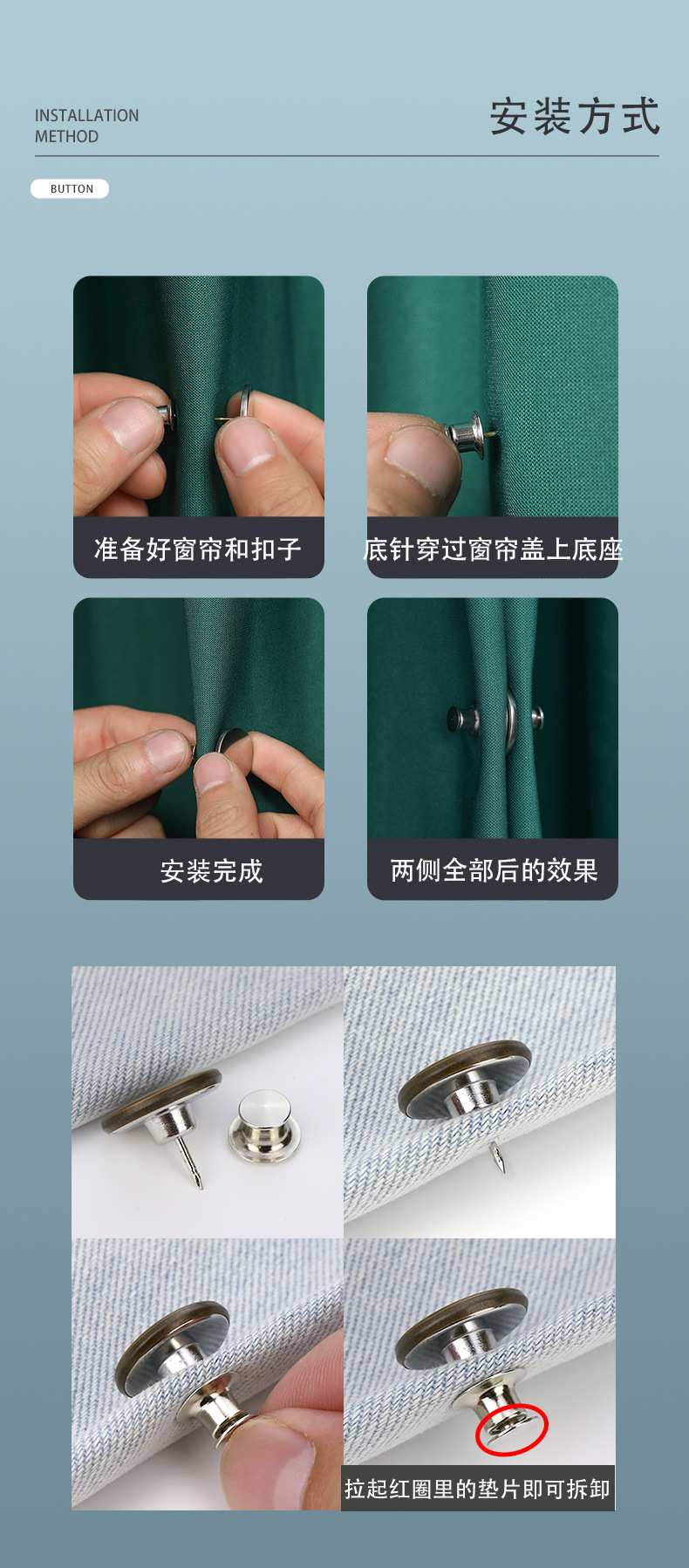 INSTALLATION METHOD

安装方式

BUTTON

准备好窗帘和扣子

底针穿过窗帘盖上底座

安装完成

两侧全部后的效果

拉起红圈里的垫片即可拆卸