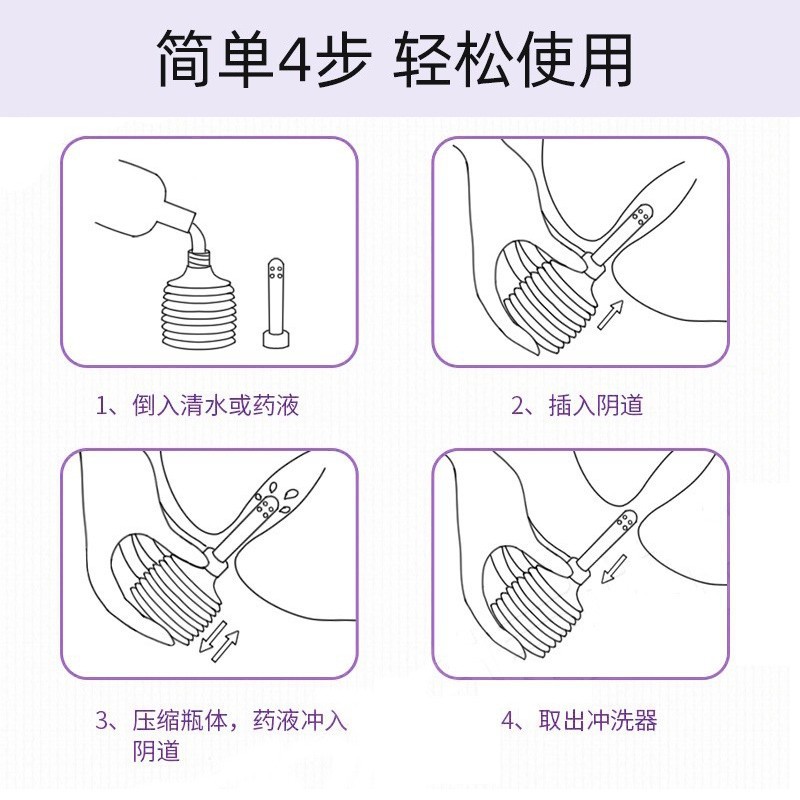 简单4步 轻松使用

1、倒入清水或药液

2、插入阴道

3、压缩瓶体，药液冲入阴道

4、取出冲洗器