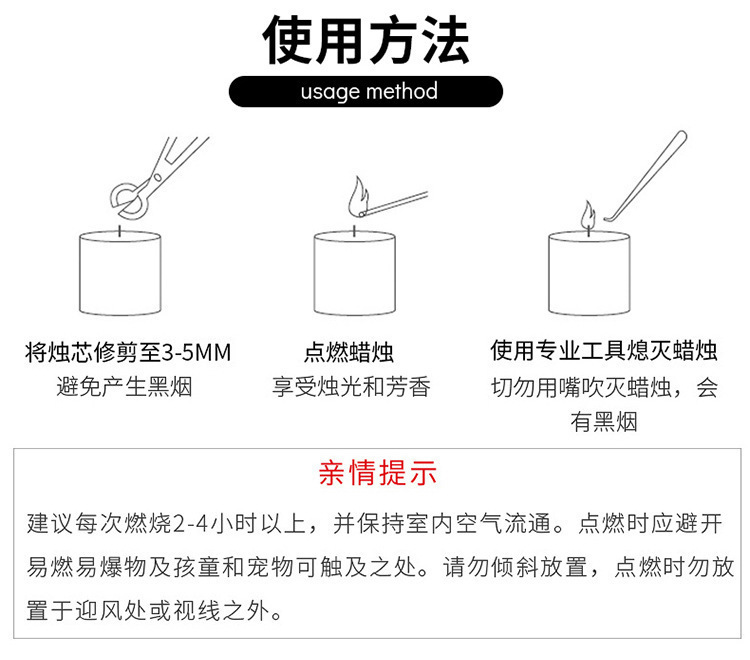 使用方法

usage method

将烛芯修剪至3-5MM
避免产生黑烟

点燃蜡烛
享受烛光和芳香

使用专业工具熄灭蜡烛
切勿用嘴吹灭蜡烛，会有黑烟

亲情提示

建议每次燃烧2-4小时以上，并保持室内空气流通。点燃时应避开易燃易爆物及孩童和宠物可触及之处。请勿倾斜放置，点燃时勿放置于迎风处或视线之外。