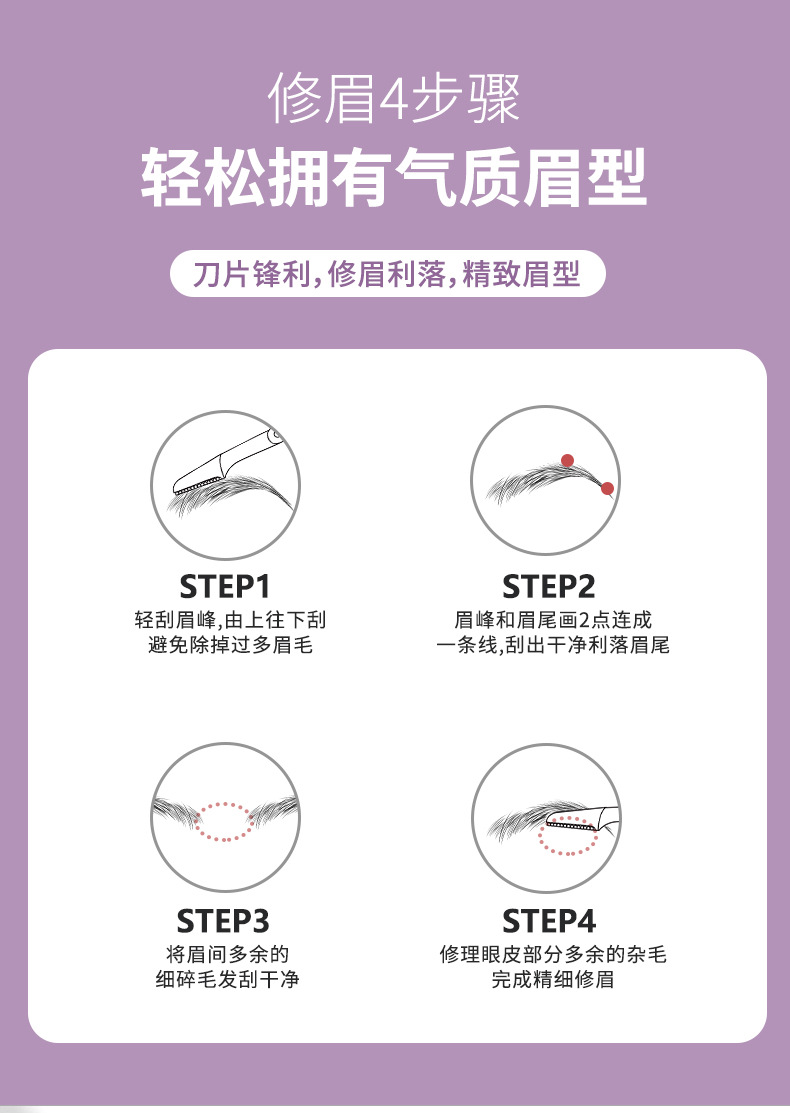 修眉4步骤
轻松拥有气质眉型

刀片锋利,修眉利落,精致眉型

STEP1
轻刮眉峰,由上往下刮
避免除掉过多眉毛

STEP2
眉峰和眉尾画2点连成
一条线,刮出干净利落眉尾

STEP3
将眉间多余的
细碎毛发刮干净

STEP4
修理眼皮部分多余的杂毛
完成精细修眉