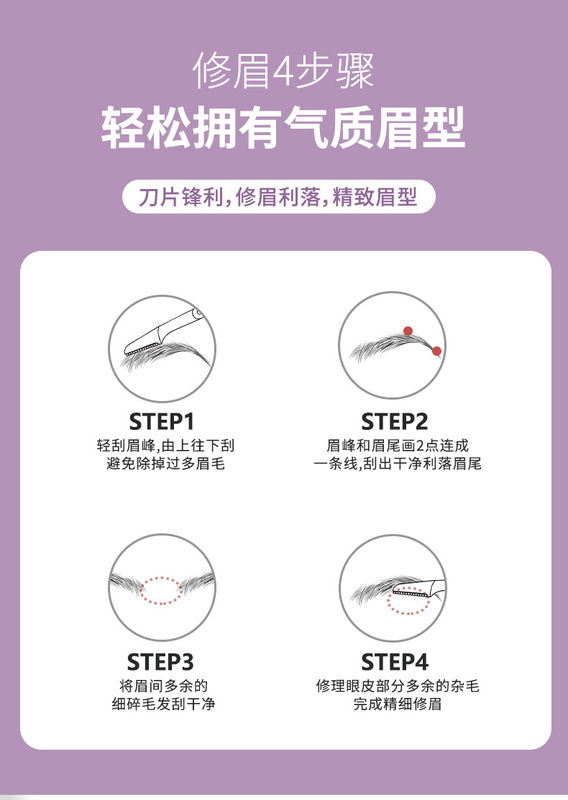 修眉4步骤

轻松拥有气质眉型

刀片锋利，修眉利落，精致眉型

STEP1
轻刮眉峰，由上往下刮
避免除掉过多眉毛

STEP2
眉峰和眉尾画2点连成
一条线，刮出干净利落眉尾

STEP3
将眉间多余的
细碎毛发刮干净

STEP4
修理眼皮部分多余的杂毛
完成精细修眉