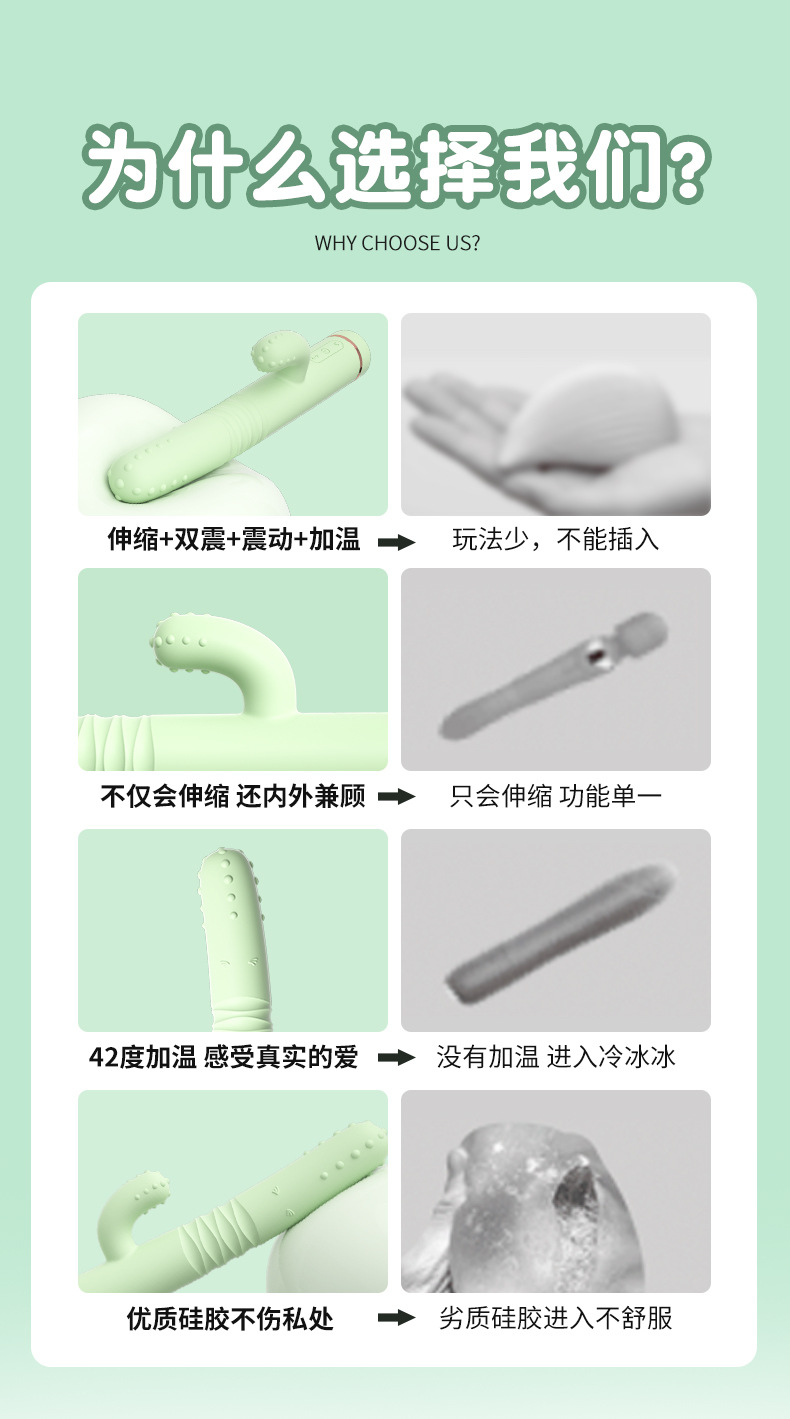 为什么选择我们?

WHY CHOOSE US?

伸缩+双震+震动+加温

玩法少，不能插入

不仅会伸缩 还内外兼顾

只会伸缩 功能单一

42度加温 感受真实的爱

没有加温 进入冷冰冰

优质硅胶不伤私处

劣质硅胶进入不舒服