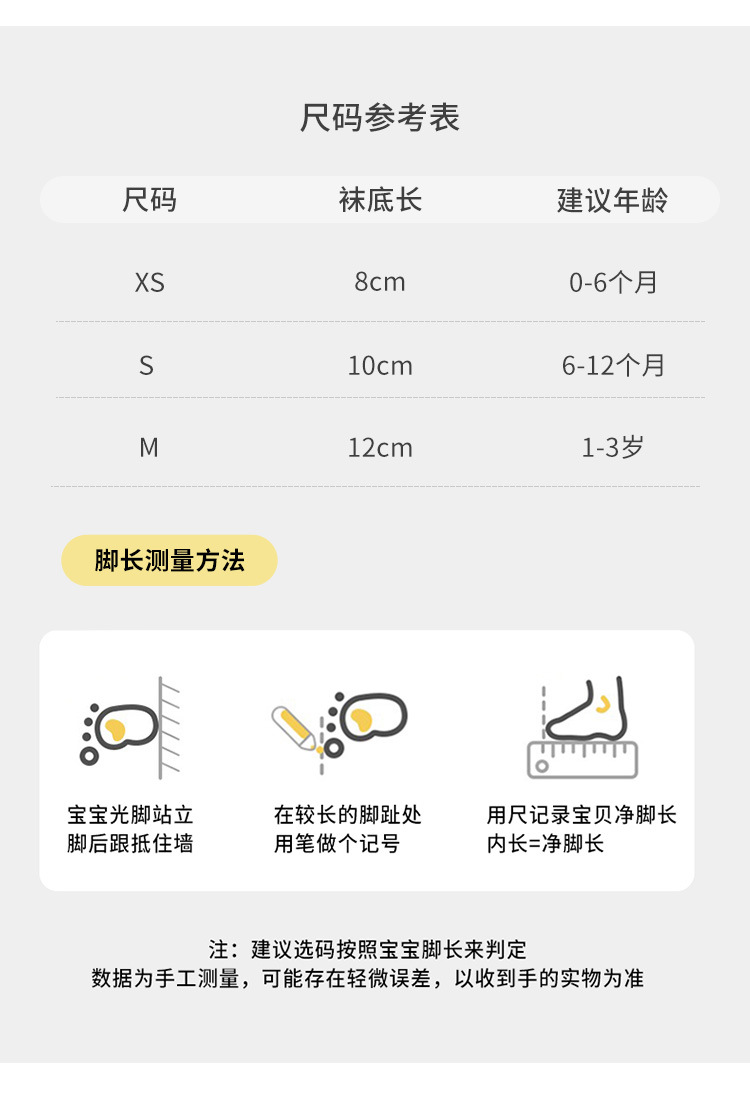 尺码参考表

| 尺码 | 袜底长 | 建议年龄 |
|---|---|---|
| XS | 8cm | 0-6个月 |
| S | 10cm | 6-12个月 |
| M | 12cm | 1-3岁 |

脚长测量方法

宝宝光脚站立
脚后跟抵住墙

在较长的脚趾处
用笔做个记号

用尺记录宝贝净脚长
内长=净脚长

注：建议选码按照宝宝脚长来判定
数据为手工测量，可能存在轻微误差，以收到手的实物为准