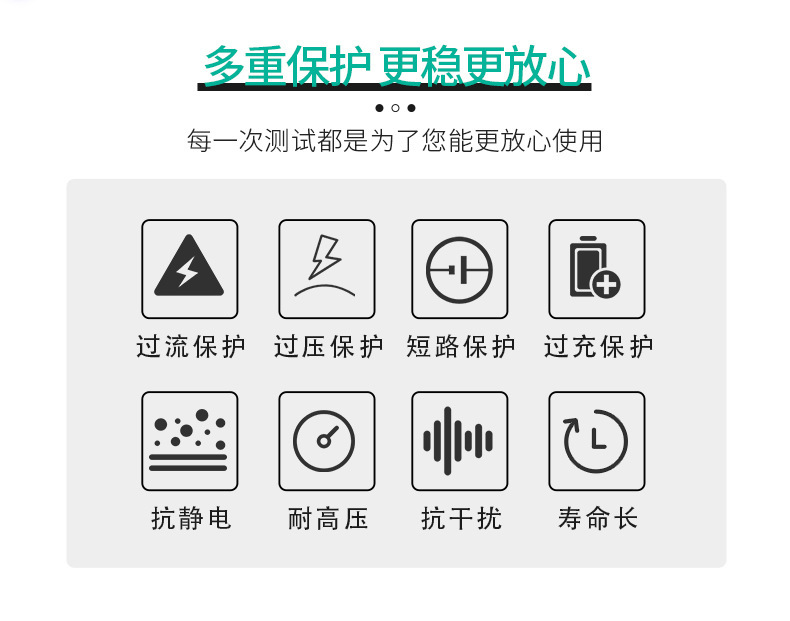 多重保护 更稳更放心

每一次测试都是为了您能更放心使用

过流保护 过压保护 短路保护 过充保护

抗静电 耐高压 抗干扰 寿命长