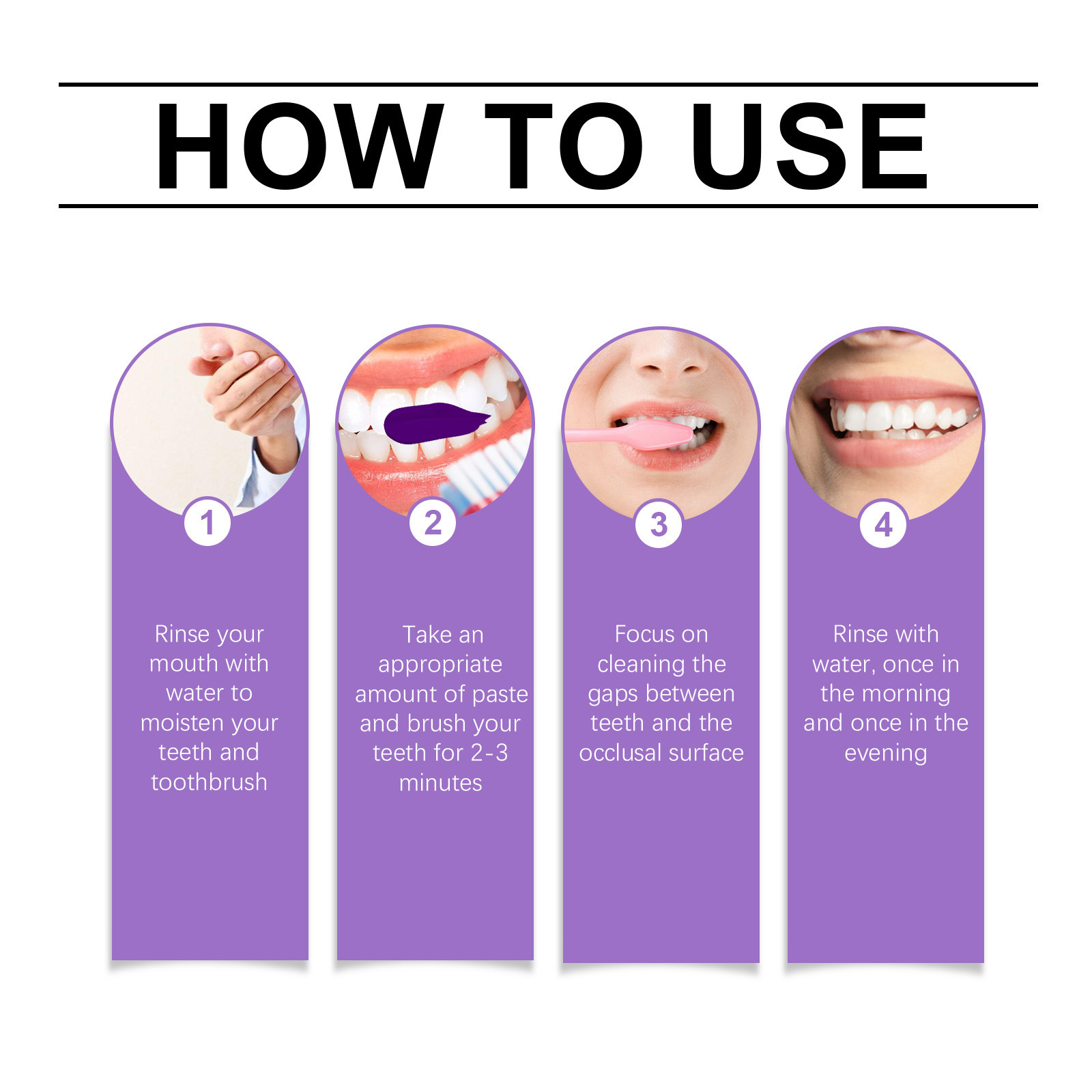 HOW TO USE

1

Rinse your mouth with water to moisten your teeth and toothbrush

2

Take an appropriate amount of paste and brush your teeth for 2-3 minutes

3

Focus on cleaning the gaps between teeth and the occlusal surface

4

Rinse with water, once in the morning and once in the evening