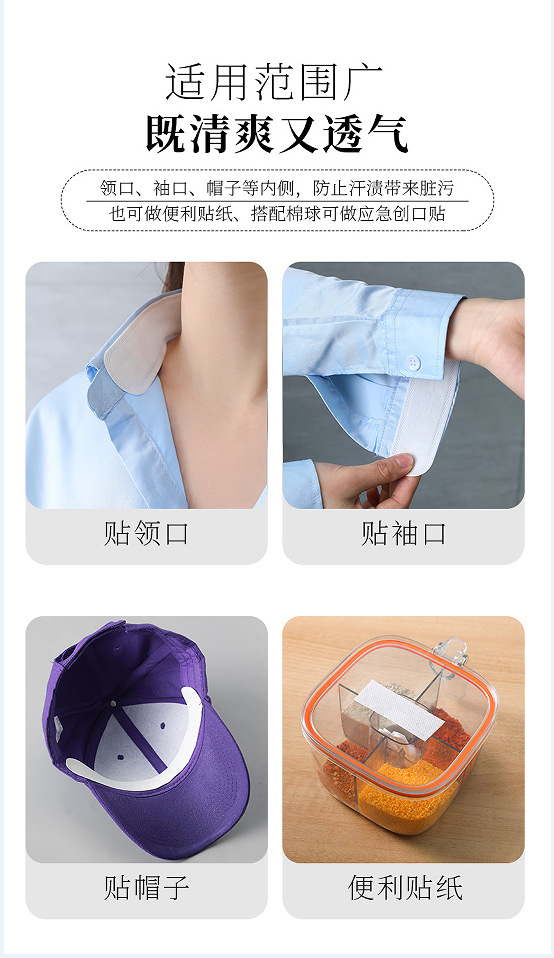 适用范围广
既清爽又透气

领口、袖口、帽子等内侧，防止汗渍带来脏污
也可做便利贴纸、搭配棉球可做应急创口贴

贴领口

贴袖口

贴帽子

便利贴纸