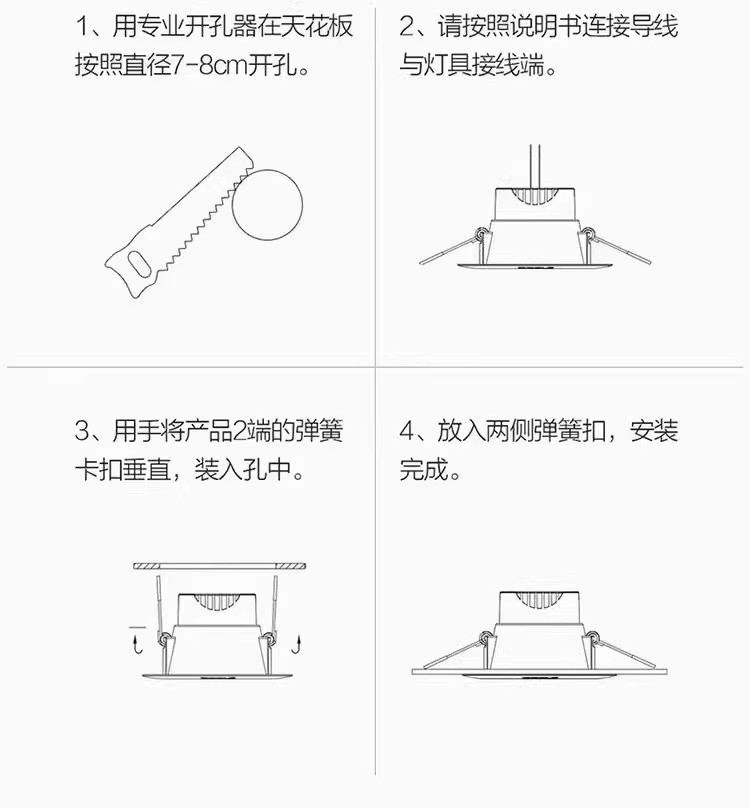 1、用专业开孔器在天花板按照直径7-8cm开孔。

2、请按照说明书连接导线与灯具接线端。

3、用手将产品2端的弹簧卡扣垂直，装入孔中。

4、放入两侧弹簧扣，安装完成。