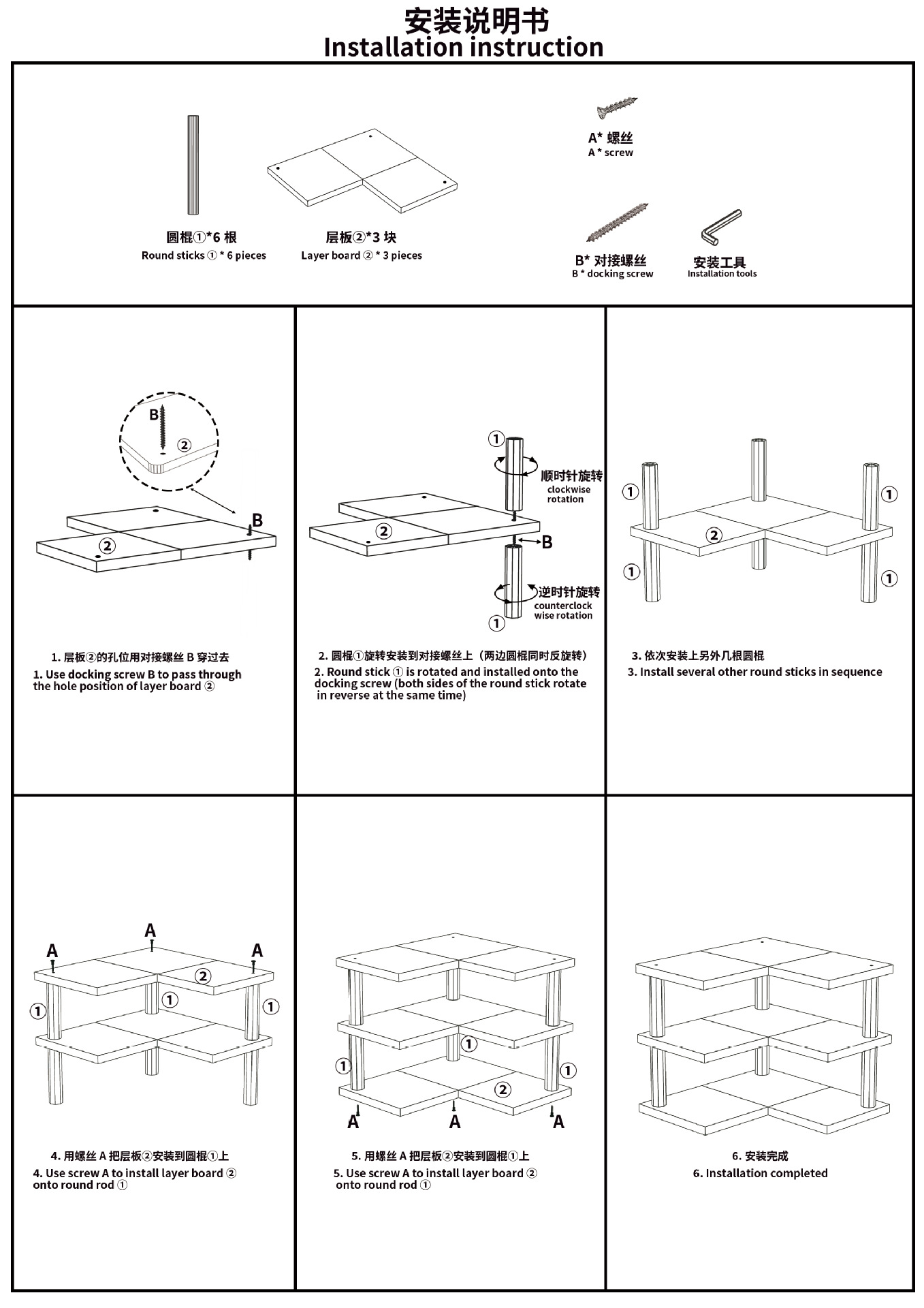 安装说明书
Installation instruction

圆棍①*6 根
Round sticks ① * 6 pieces

层板②*3 块
Layer board ② * 3 pieces

A* 螺丝
A * screw

B* 对接螺丝
B * docking screw

安装工具
Installation tools

B
②
B
②

1. 层板②的孔位用对接螺丝 B 穿过去
1. Use docking screw B to pass through the hole position of layer board ②

①
顺时针旋转
clockwise rotation
②
B
逆时针旋转
counterclock wise rotation
①

2. 圆棍①旋转安装到对接螺丝上（两边圆棍同时反旋转）
2. Round stick ① is rotated and installed onto the docking screw (both sides of the round stick rotate in reverse at the same time)

①
①
②
①
①

3. 依次安装上另外几根圆棍
3. Install several other round sticks in sequence

A
A
A
②
①
①
①

4. 用螺丝 A 把层板②安装到圆棍①上
4. Use screw A to install layer board ② onto round rod ①

①
①
①
②
A
A
A

5. 用螺丝 A 把层板②安装到圆棍①上
5. Use screw A to install layer board ② onto round rod ①

6. 安装完成
6. Installation completed