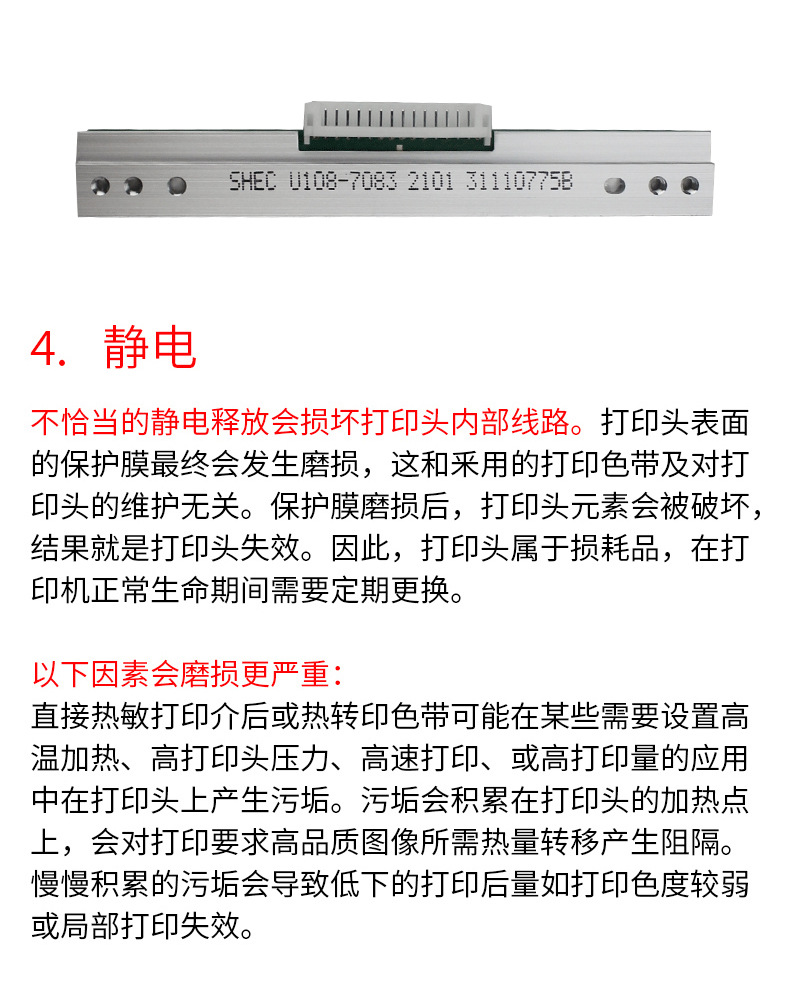 SHEC U108-7083 2101 31110775B

4. 静电

不恰当的静电释放会损坏打印头内部线路。打印头表面的保护膜最终会发生磨损，这和采用的打印色带及对打印头的维护无关。保护膜磨损后，打印头元素会被破坏，结果就是打印头失效。因此，打印头属于损耗品，在打印机正常生命期间需要定期更换。

以下因素会磨损更严重：
直接热敏打印介后或热转印色带可能在某些需要设置高温加热、高打印头压力、高速打印、或高打印量的应用中在打印头上产生污垢。污垢会积累在打印头的加热点上，会对打印要求高品质图像所需热量转移产生阻隔。慢慢积累的污垢会导致低下的打印后量如打印色度较弱或局部打印失效。