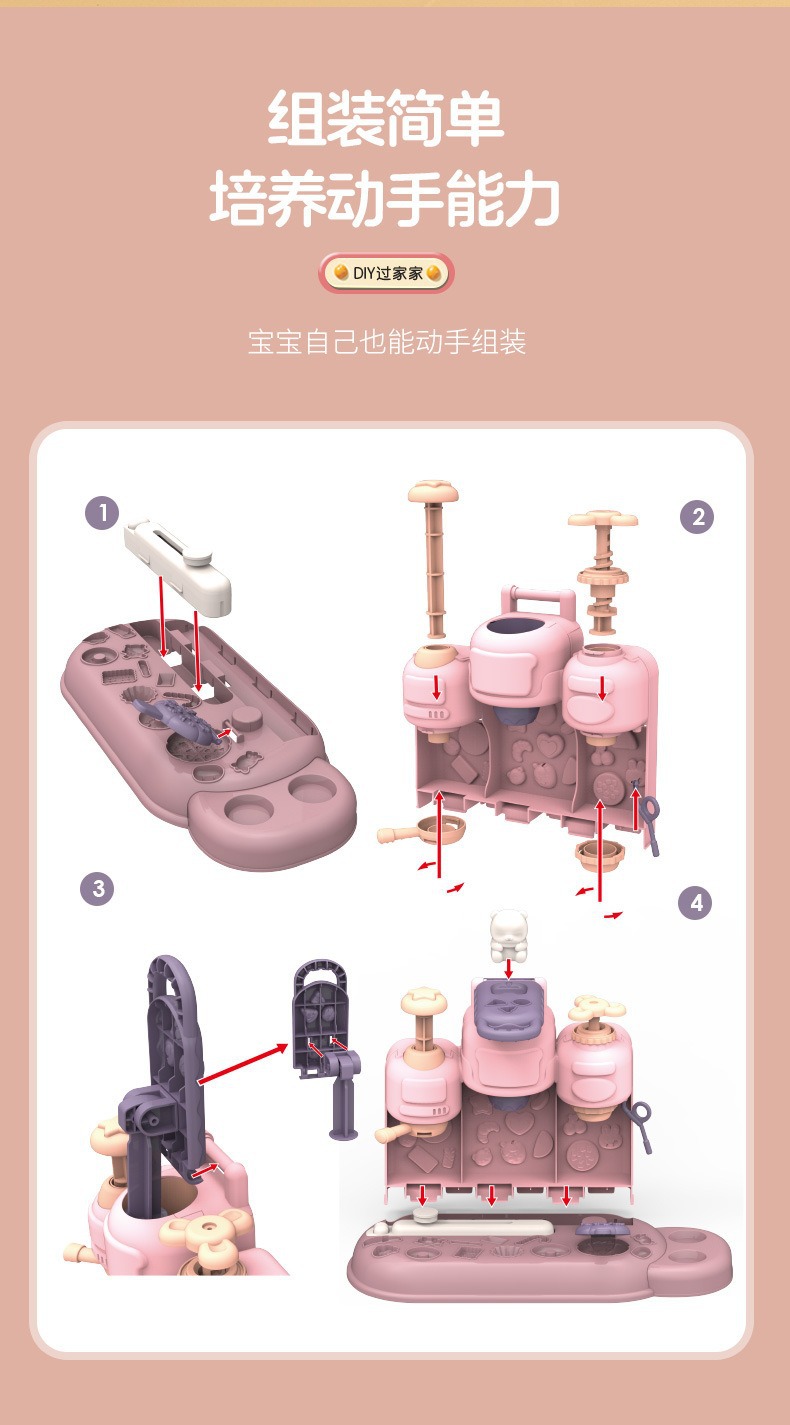 组装简单
培养动手能力

DIY过家家

宝宝自己也能动手组装

1

2

3

4