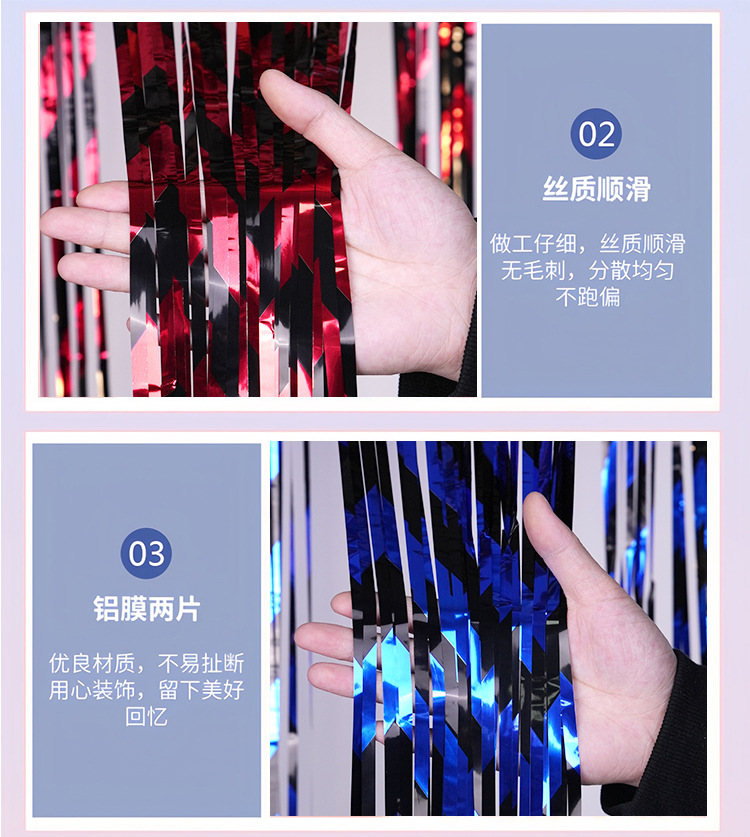 02

丝质顺滑

做工仔细，丝质顺滑
无毛刺，分散均匀
不跑偏

03

铝膜两片

优良材质，不易扯断
用心装饰，留下美好
回忆