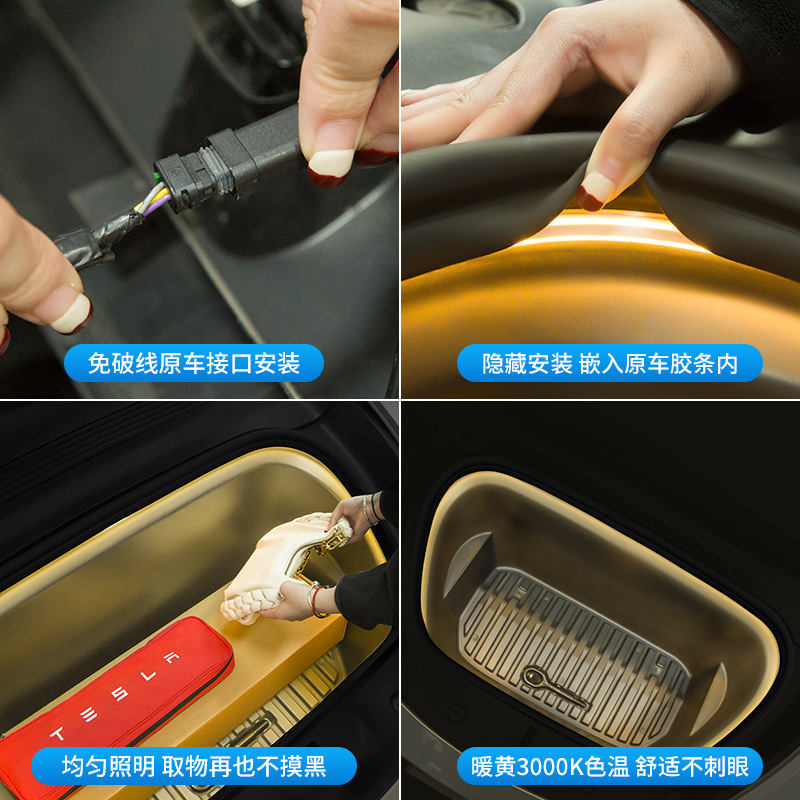 免破线原车接口安装

隐藏安装 嵌入原车胶条内

TESLA

均匀照明 取物再也不摸黑

暖黄3000K色温 舒适不刺眼