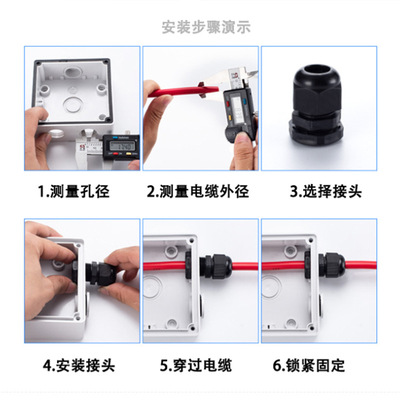 安装步骤演示

1.测量孔径

2.测量电缆外径

3.选择接头

4.安装接头

5.穿过电缆

6.锁紧固定