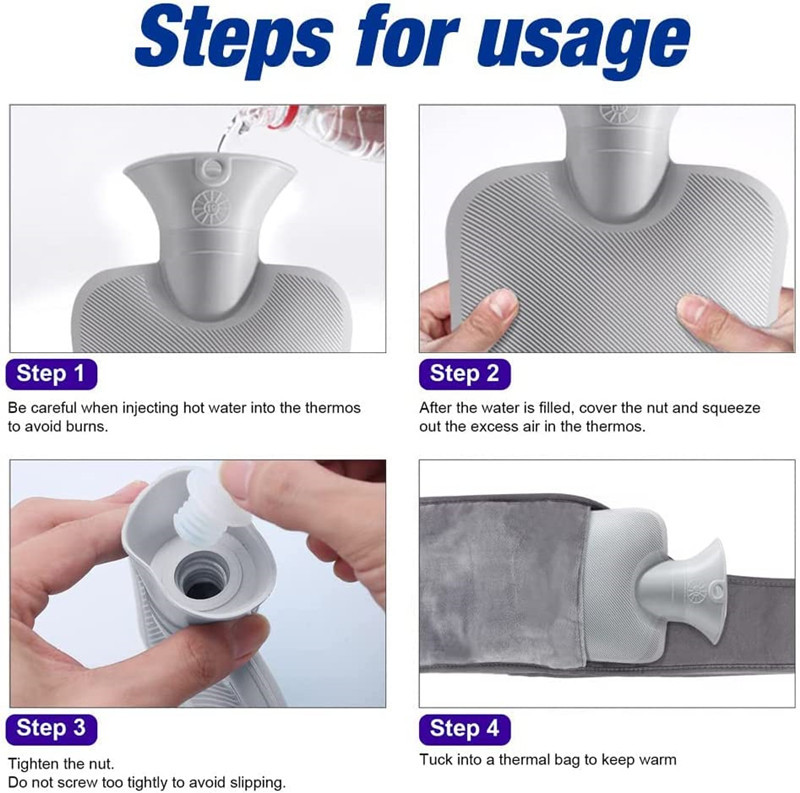 Steps for usage

Step 1

Be careful when injecting hot water into the thermos to avoid burns.

Step 2

After the water is filled, cover the nut and squeeze out the excess air in the thermos.

Step 3

Tighten the nut.
Do not screw too tightly to avoid slipping.

Step 4

Tuck into a thermal bag to keep warm