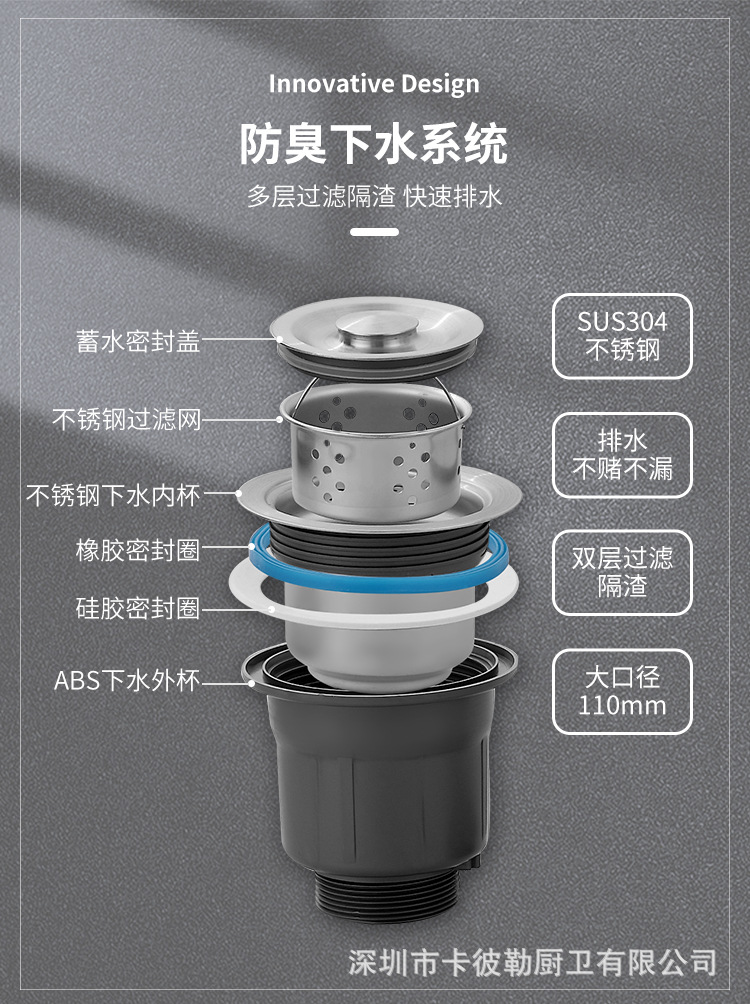 Innovative Design

防臭下水系统

多层过滤隔渣 快速排水

蓄水密封盖

不锈钢过滤网

不锈钢下水内杯

橡胶密封圈

硅胶密封圈

ABS下水外杯

SUS304
不锈钢

排水
不赌不漏

双层过滤
隔渣

大口径
110mm

深圳市卡彼勒厨卫有限公司