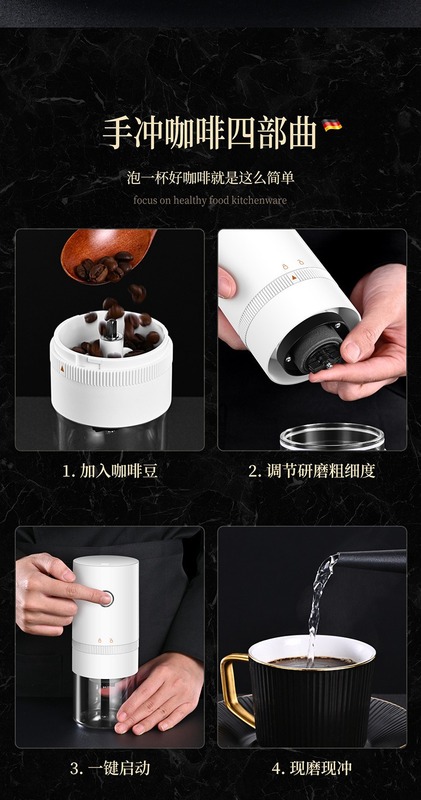 手冲咖啡四部曲

泡一杯好咖啡就是这么简单

focus on healthy food kitchenware

1. 加入咖啡豆

2. 调节研磨粗细度

3. 一键启动

4. 现磨现冲