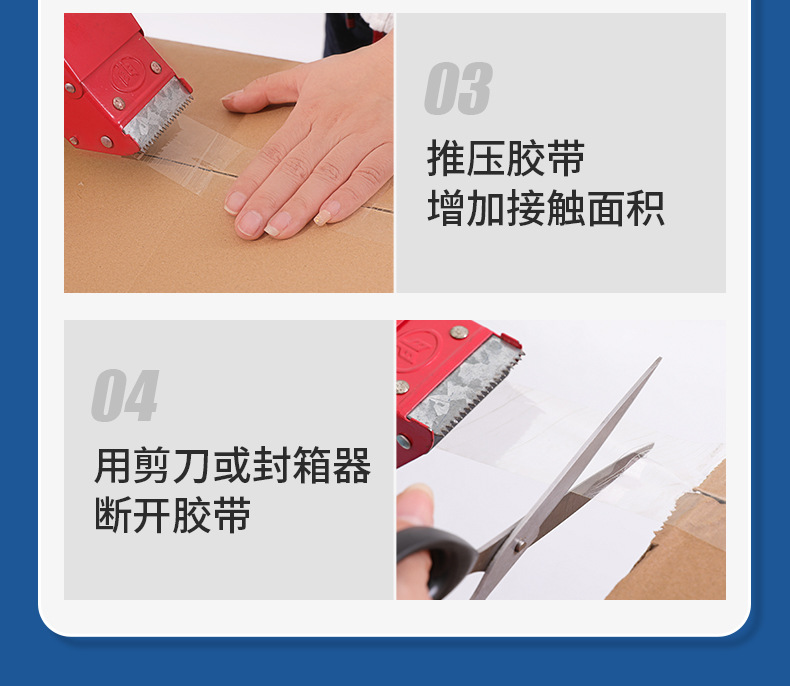 03

推压胶带
增加接触面积

04

用剪刀或封箱器
断开胶带