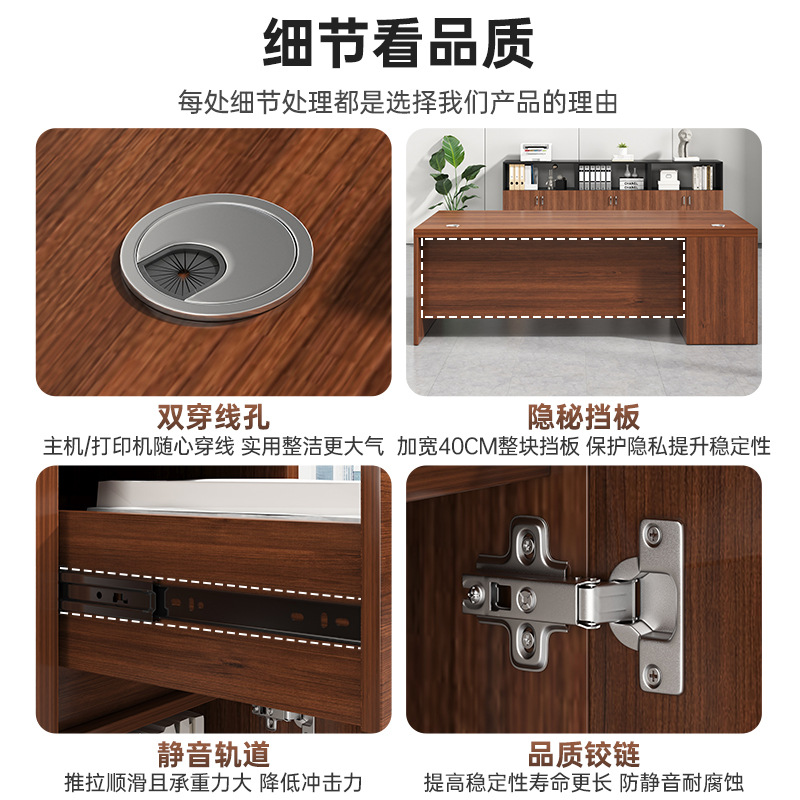 细节看品质

每处细节处理都是选择我们产品的理由

双穿线孔

主机/打印机随心穿线 实用整洁更大气

隐秘挡板

加宽40CM整块挡板 保护隐私提升稳定性

静音轨道

推拉顺滑且承重力大 降低冲击力

品质铰链

提高稳定性寿命更长 防静音耐腐蚀