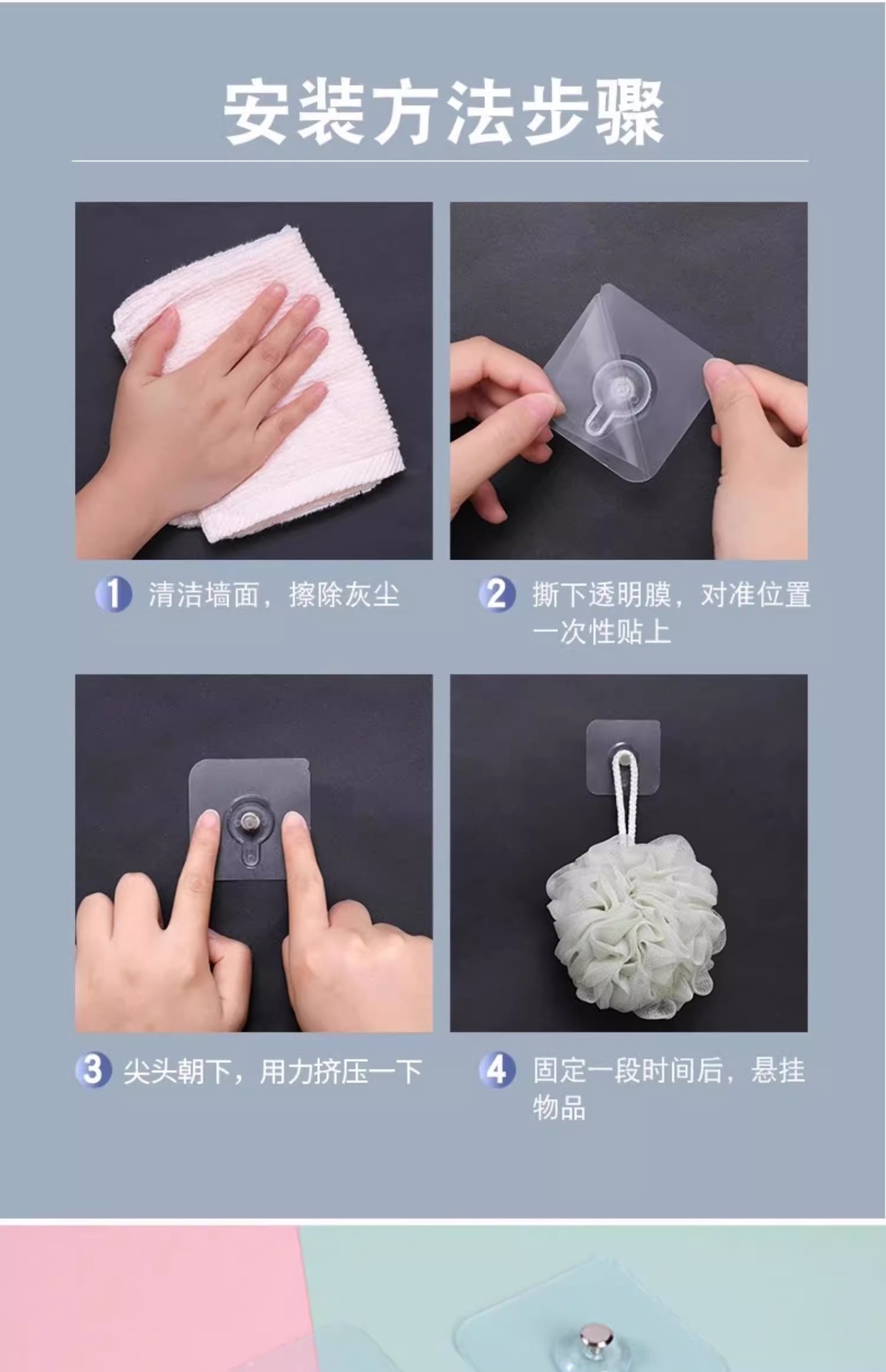 安装方法步骤

1 清洁墙面，擦除灰尘

2 撕下透明膜，对准位置一次性贴上

3 尖头朝下，用力挤压一下

4 固定一段时间后，悬挂物品