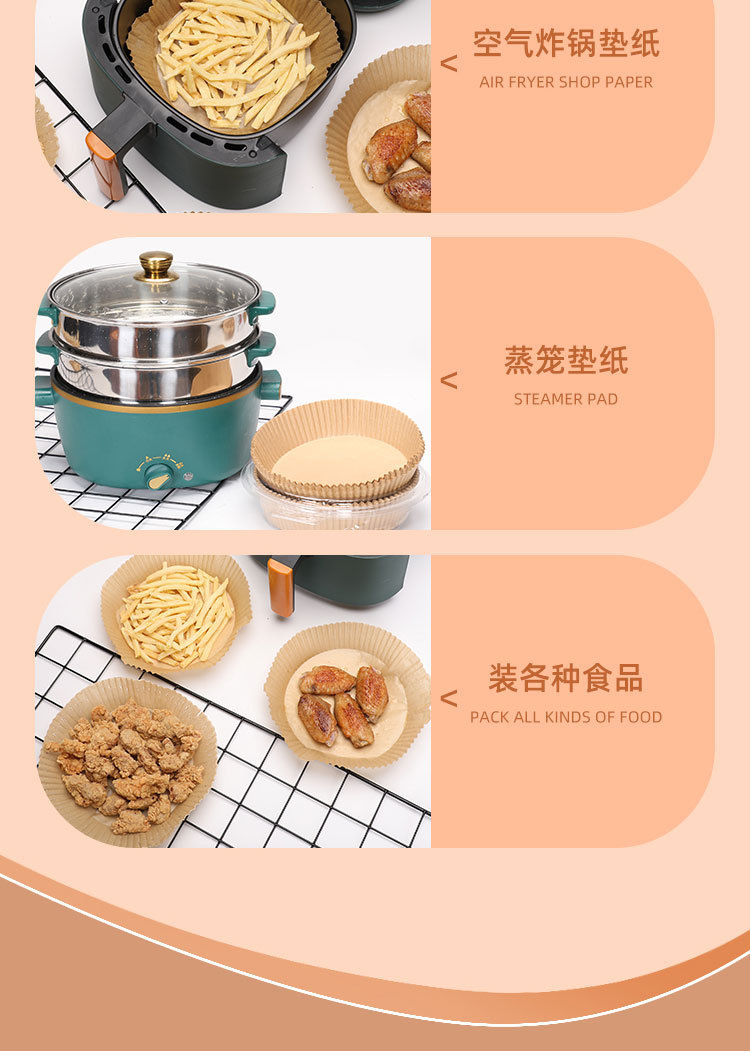 <
空气炸锅垫纸
AIR FRYER SHOP PAPER

<
蒸笼垫纸
STEAMER PAD

<
装各种食品
PACK ALL KINDS OF FOOD