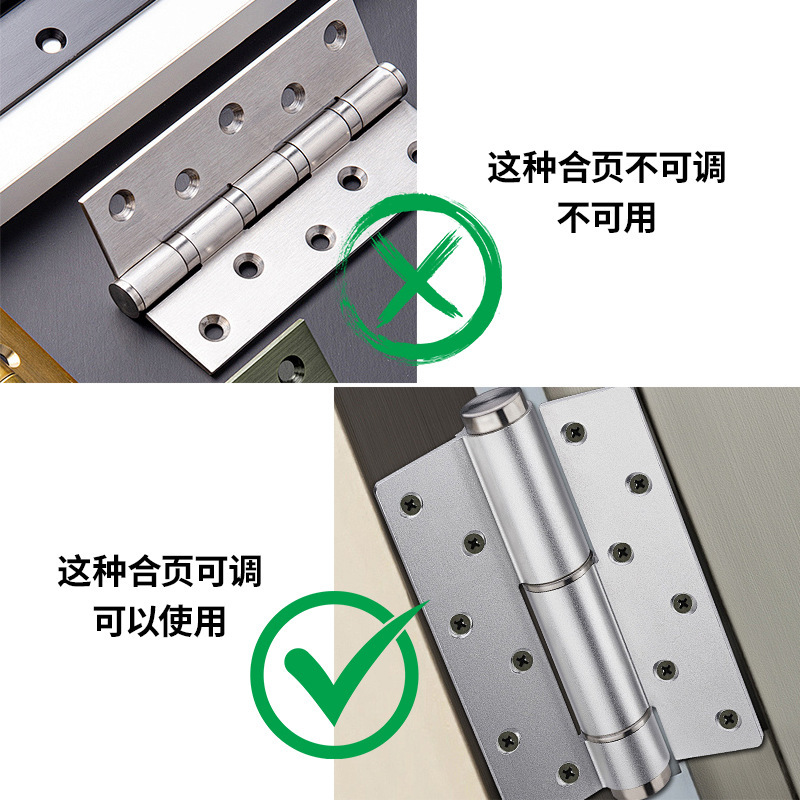 这种合页不可调
不可用

这种合页可调
可以使用