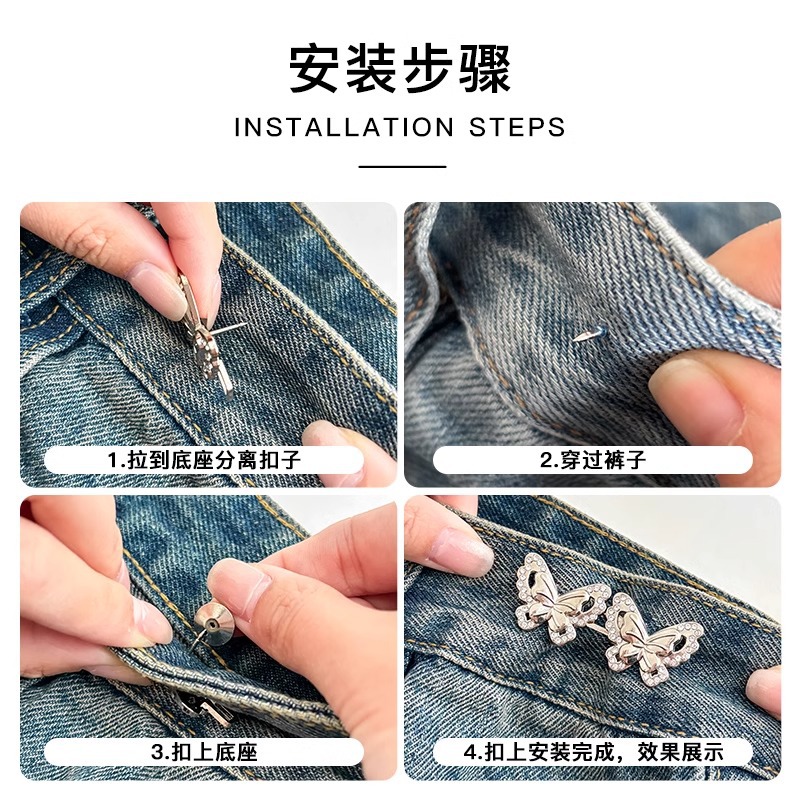 安装步骤
INSTALLATION STEPS

1.拉到底座分离扣子

2.穿过裤子

3.扣上底座

4.扣上安装完成，效果展示