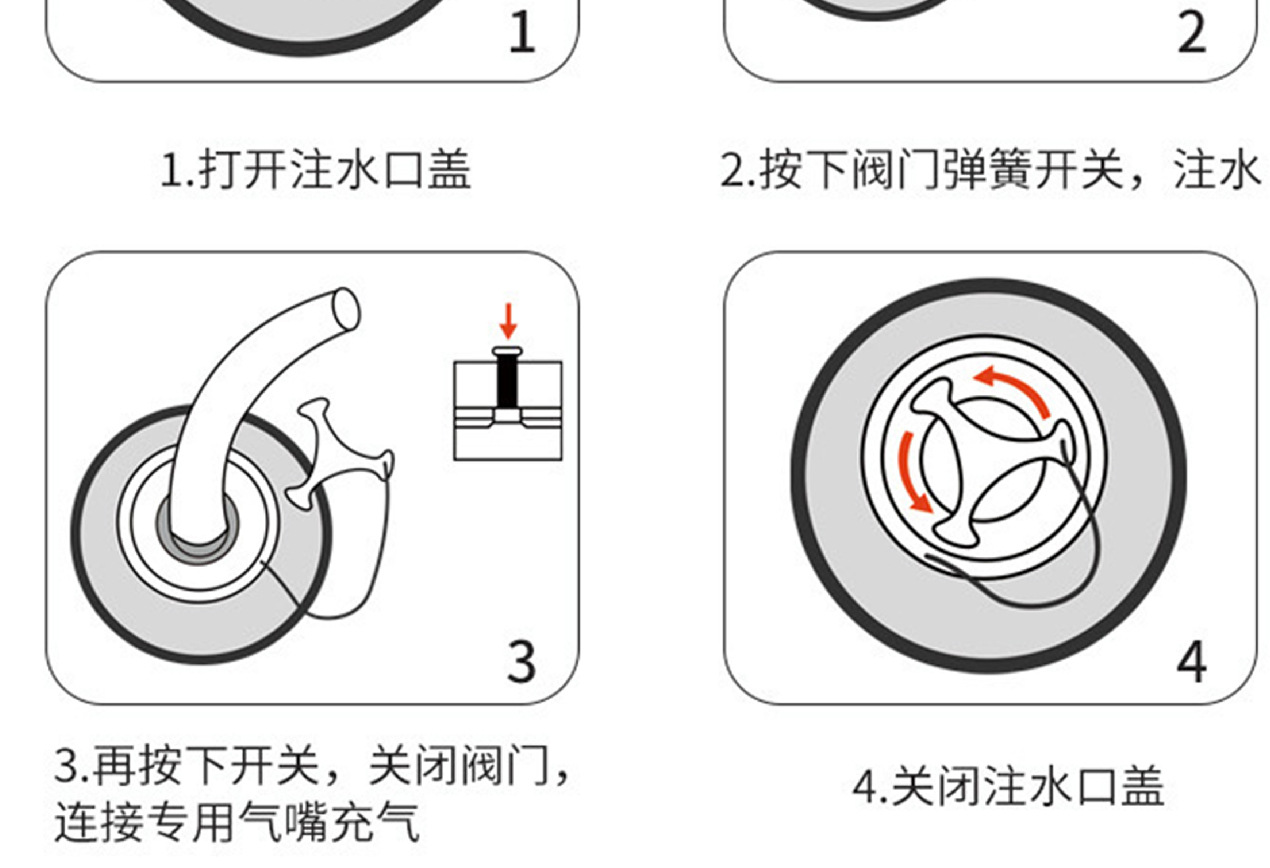 1

2

1.打开注水口盖

2.按下阀门弹簧开关，注水

3

4

3.再按下开关，关闭阀门，连接专用气嘴充气

4.关闭注水口盖