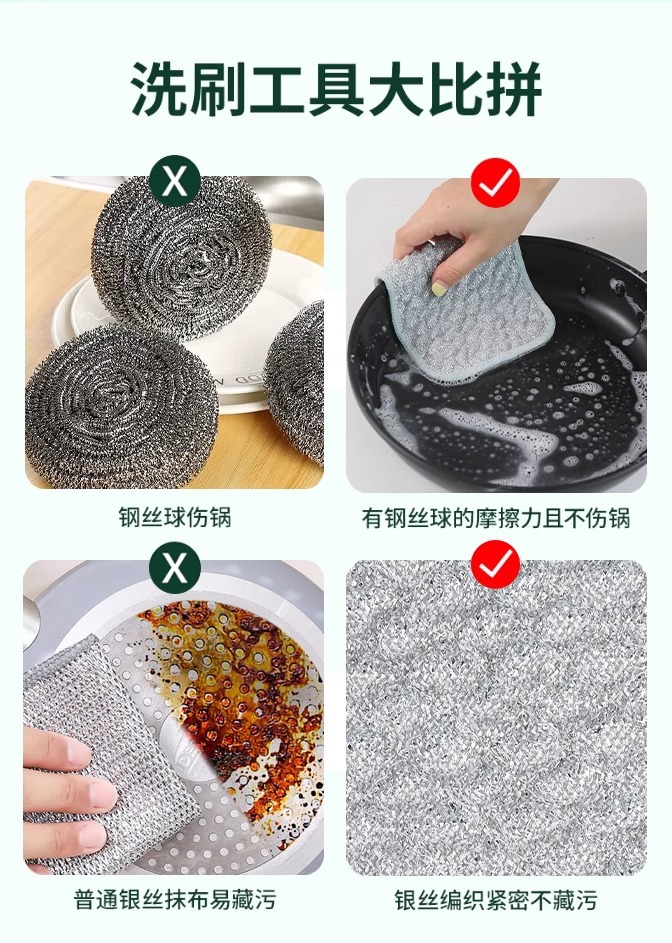 洗刷工具大比拼

X

钢丝球伤锅

有钢丝球的摩擦力且不伤锅

X

普通银丝抹布易藏污

银丝编织紧密不藏污