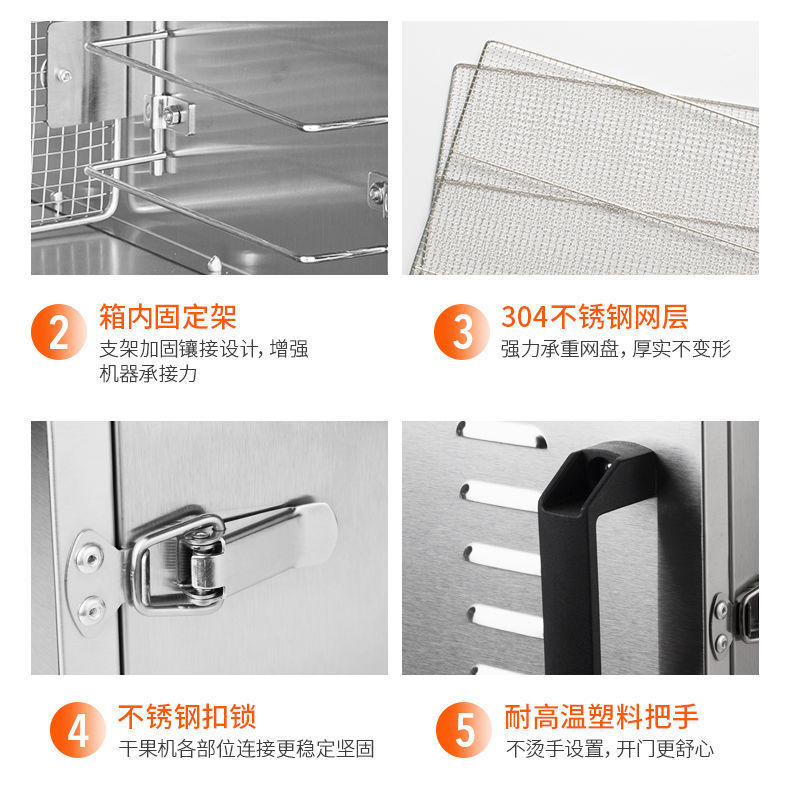 2 箱内固定架
支架加固镶接设计，增强机器承接力

3 304不锈钢网层
强力承重网盘，厚实不变形

4 不锈钢扣锁
干果机各部位连接更稳定坚固

5 耐高温塑料把手
不烫手设置，开门更舒心