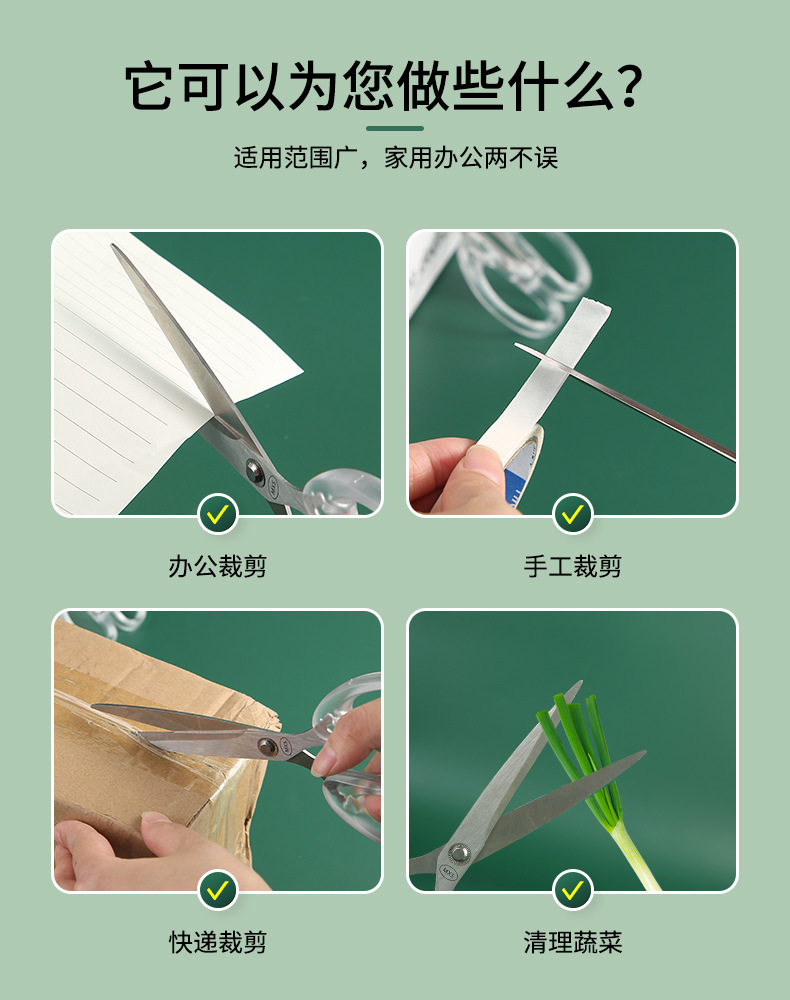 它可以为您做些什么？

适用范围广，家用办公两不误

办公裁剪

手工裁剪

快递裁剪

清理蔬菜