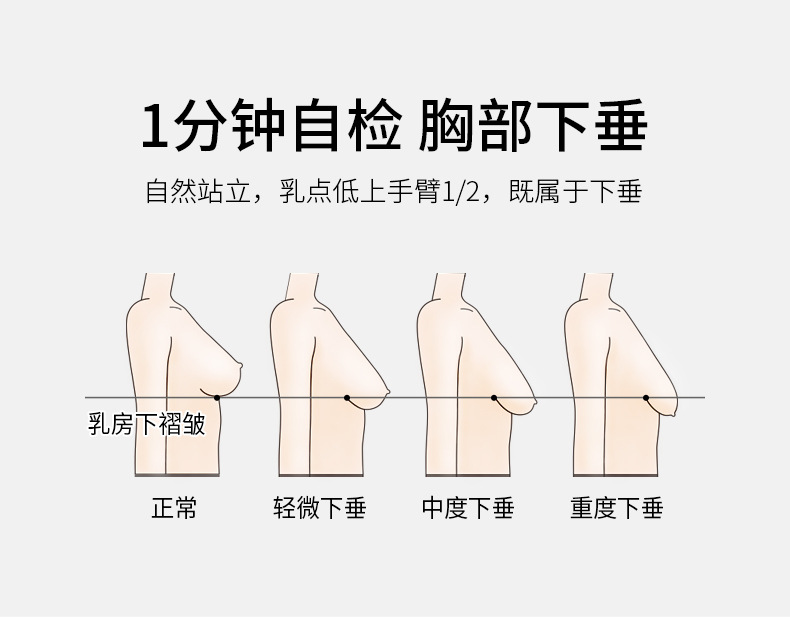 1分钟自检 胸部下垂

自然站立，乳点低上手臂1/2，既属于下垂

乳房下褶皱

正常

轻微下垂

中度下垂

重度下垂