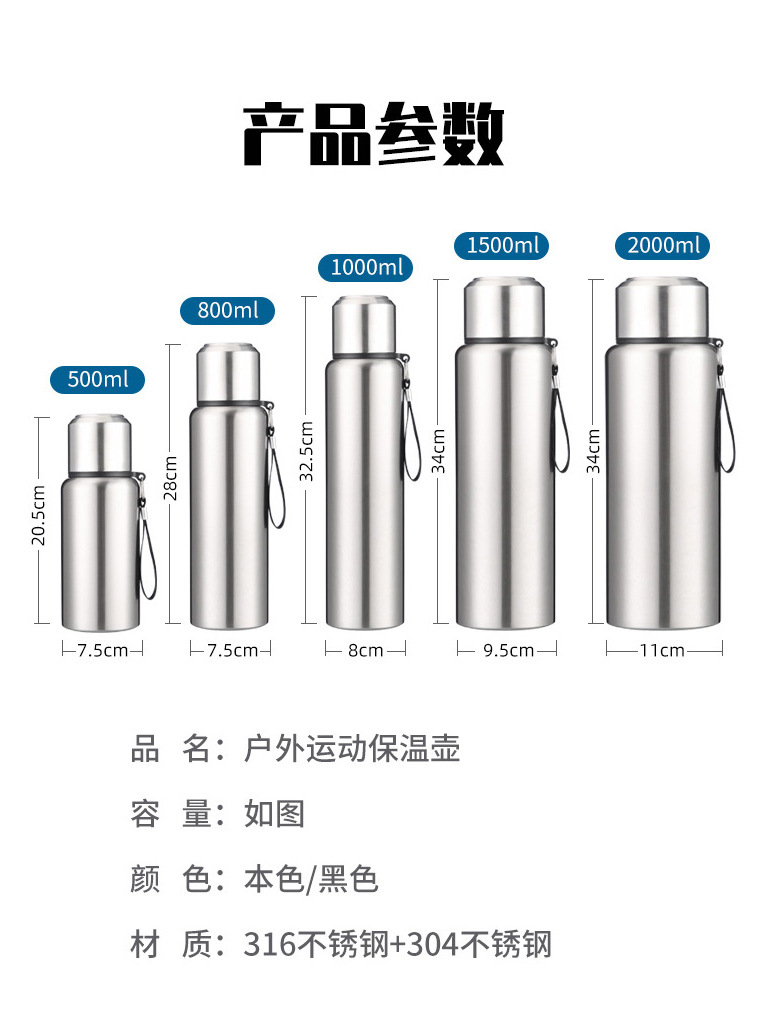 产品参数

500ml
20.5cm
7.5cm

800ml
28cm
7.5cm

1000ml
32.5cm
8cm

1500ml
34cm
9.5cm

2000ml
34cm
11cm

品 名：户外运动保温壶

容 量：如图

颜 色：本色/黑色

材 质：316不锈钢+304不锈钢