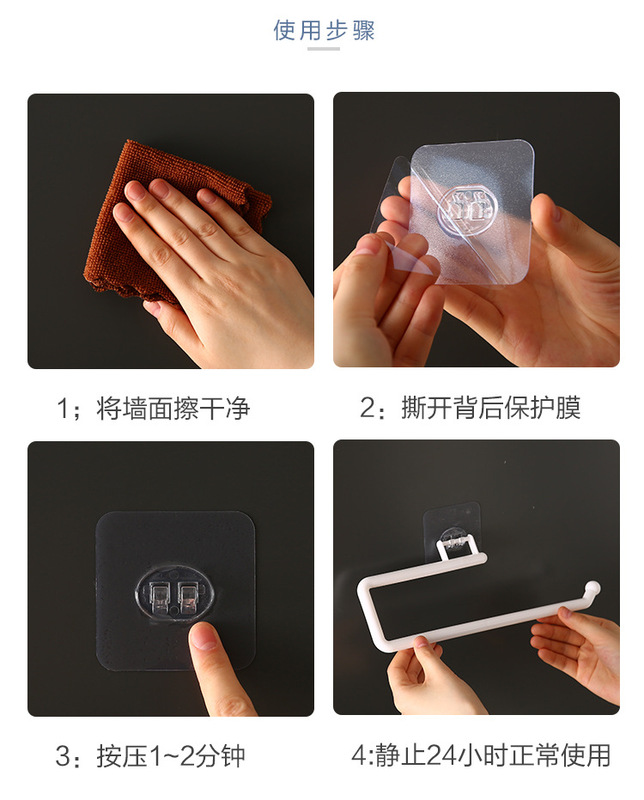 使用步骤

1；将墙面擦干净

2：撕开背后保护膜

3：按压1~2分钟

4:静止24小时正常使用