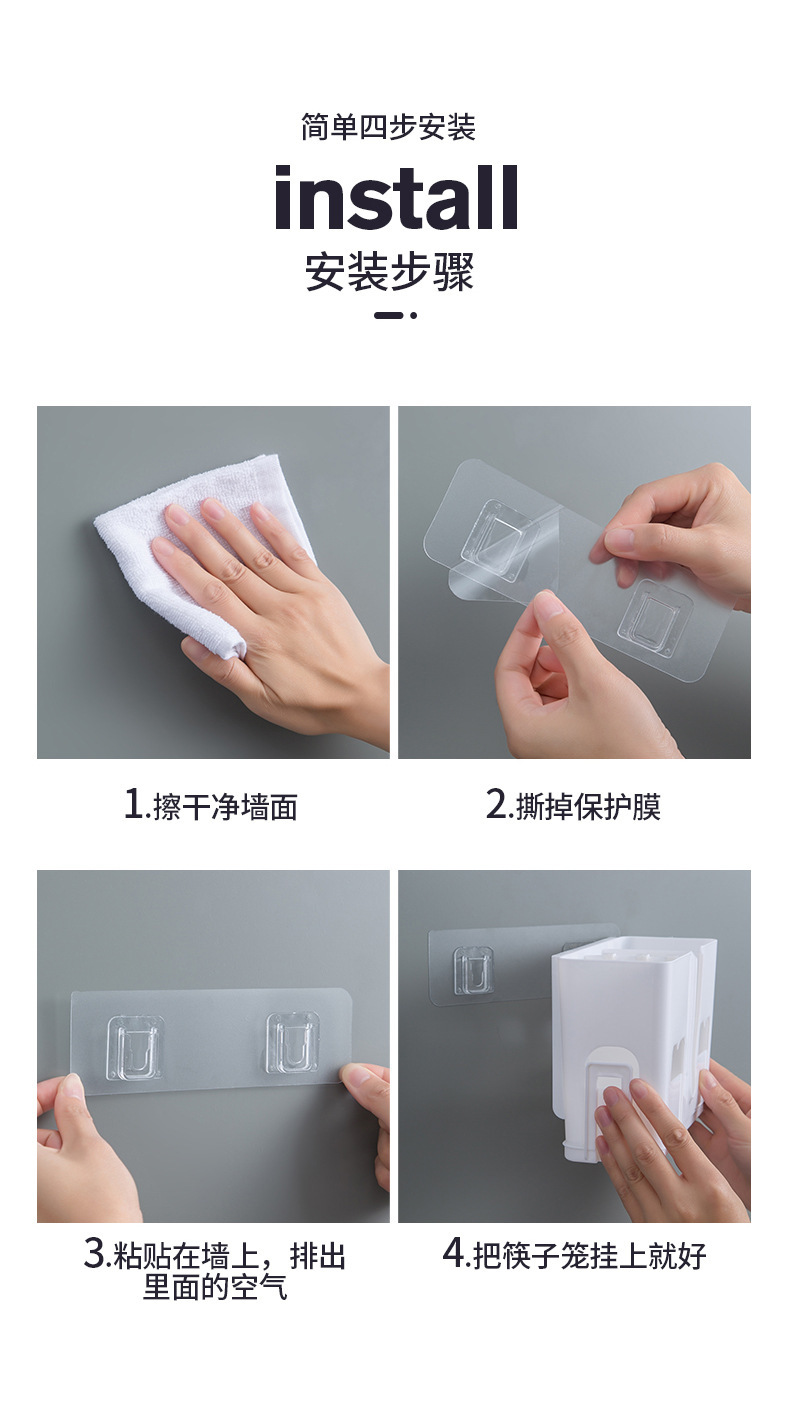 简单四步安装

install

安装步骤

1.擦干净墙面

2.撕掉保护膜

3.粘贴在墙上，排出里面的空气

4.把筷子笼挂上就好