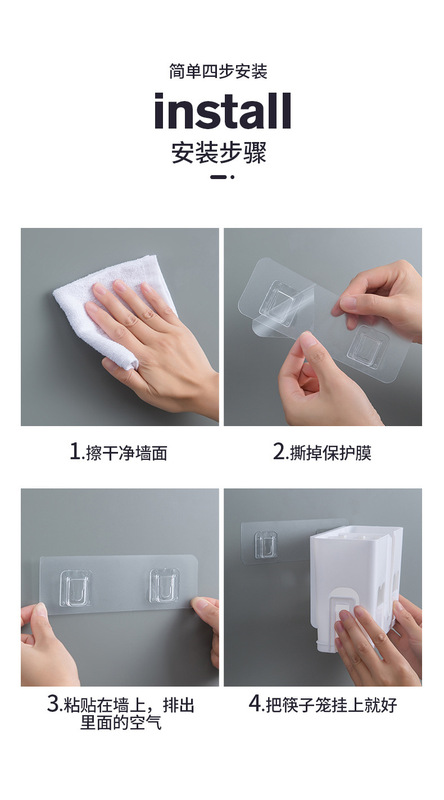 简单四步安装

install

安装步骤

1.擦干净墙面

2.撕掉保护膜

3.粘贴在墙上，排出里面的空气

4.把筷子笼挂上就好