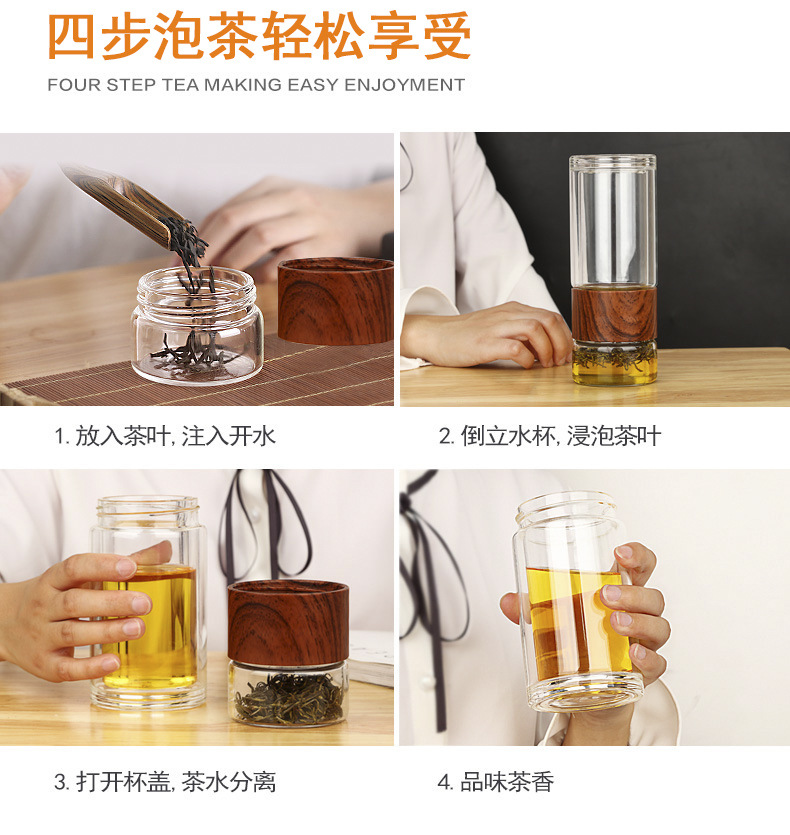 四步泡茶轻松享受

FOUR STEP TEA MAKING EASY ENJOYMENT

1. 放入茶叶, 注入开水

2. 倒立水杯, 浸泡茶叶

3. 打开杯盖, 茶水分离

4. 品味茶香