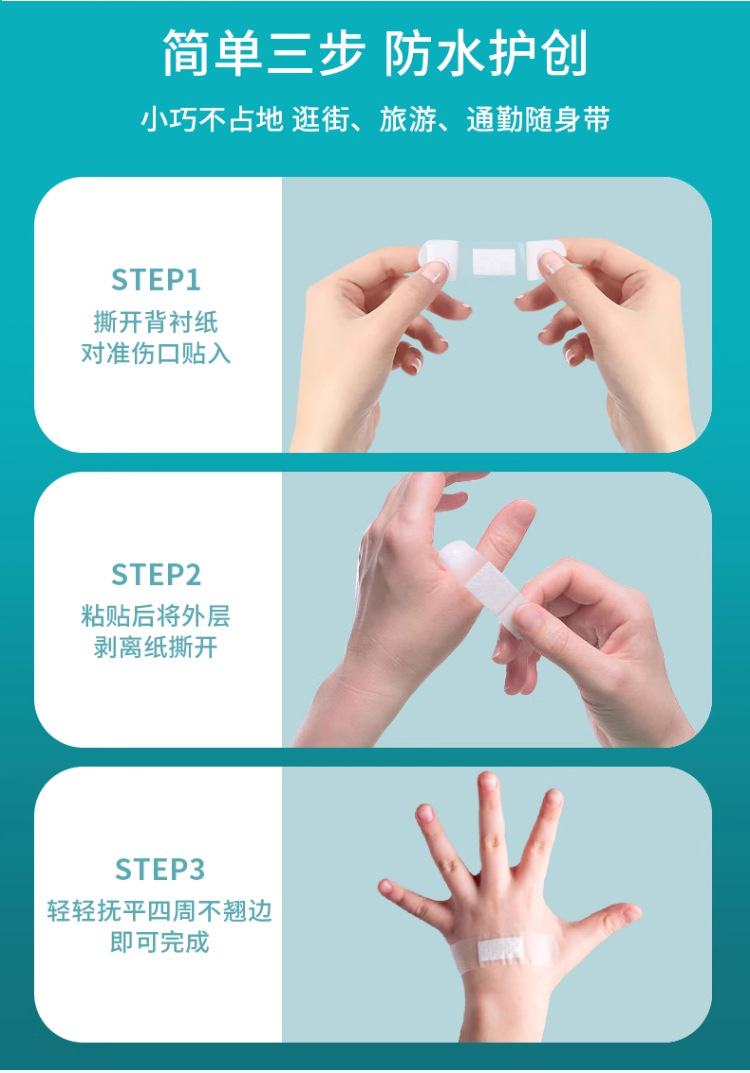 简单三步 防水护创

小巧不占地 逛街、旅游、通勤随身带

STEP1
撕开背衬纸
对准伤口贴入

STEP2
粘贴后将外层
剥离纸撕开

STEP3
轻轻抚平四周不翘边
即可完成