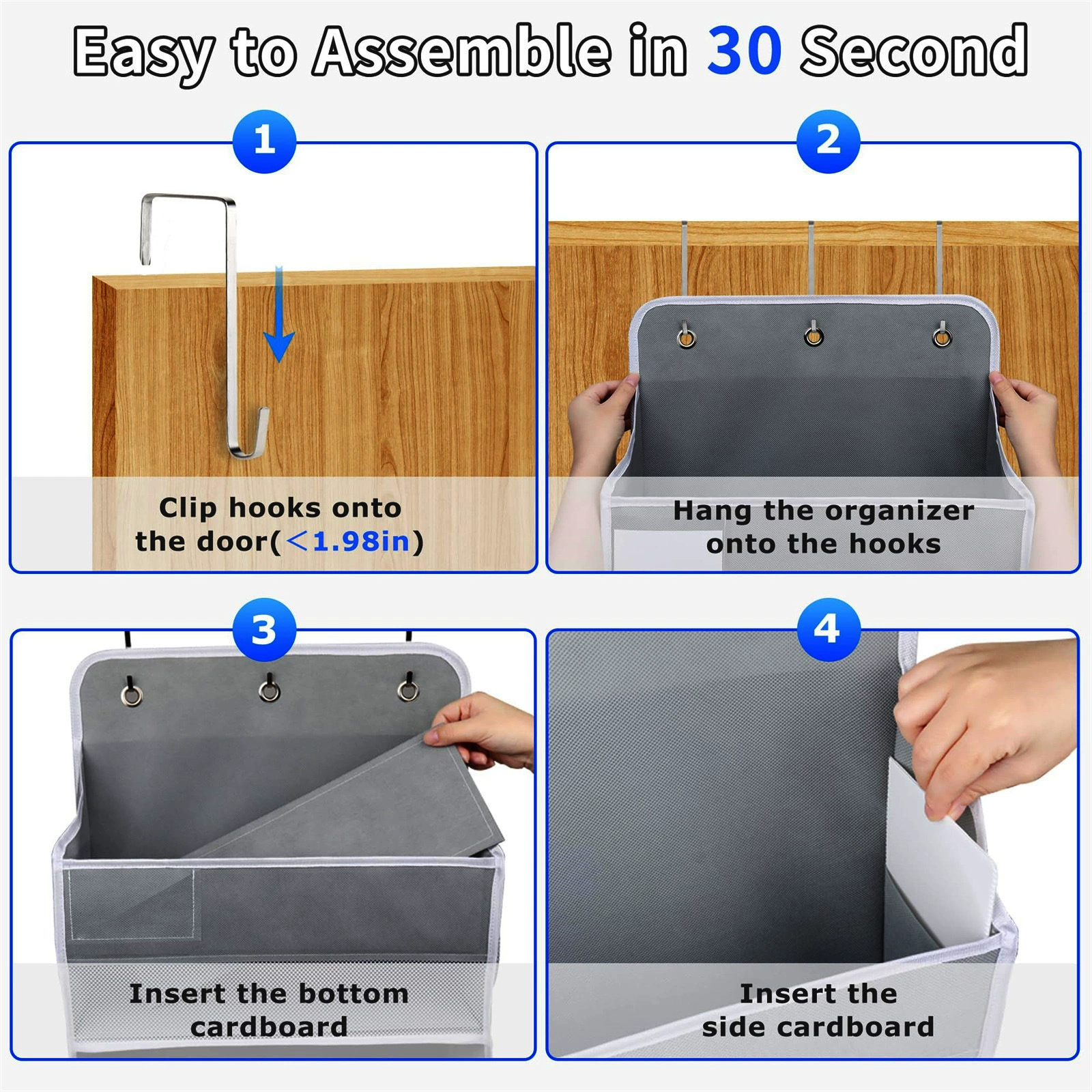 Easy to Assemble in 30 Second

1

Clip hooks onto the door(<1.98in)

2

Hang the organizer onto the hooks

3

Insert the bottom cardboard

4

Insert the side cardboard