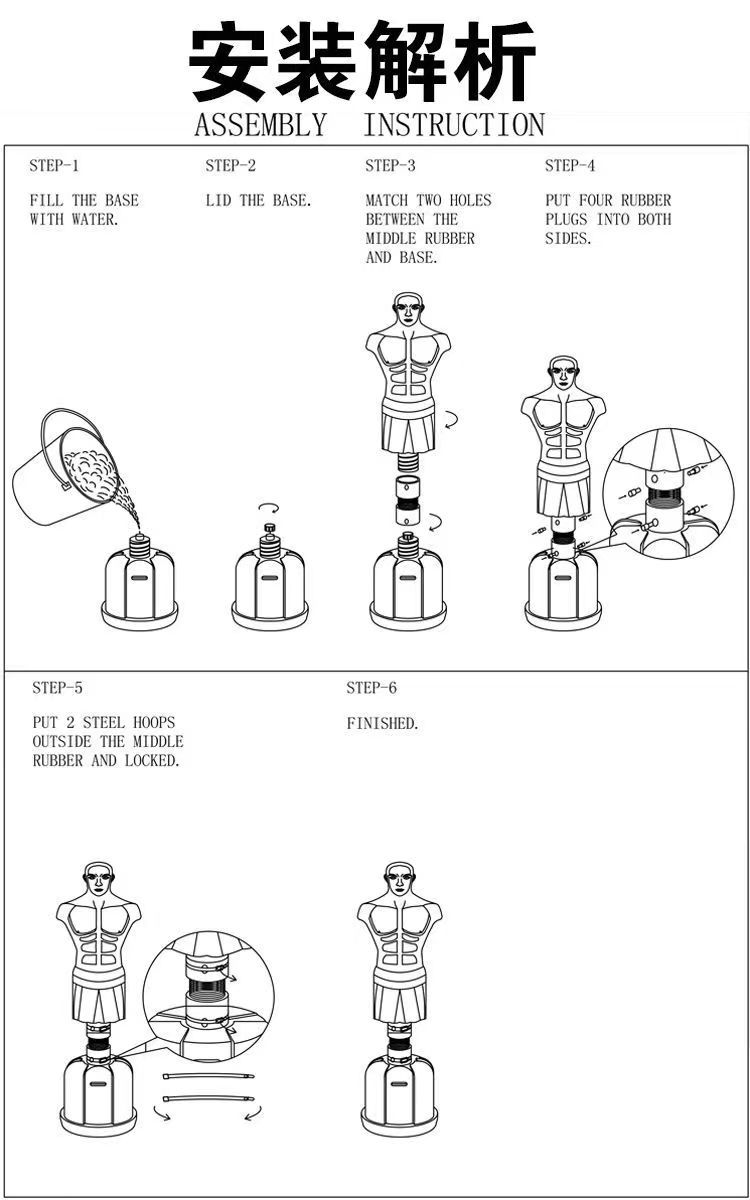 安装解析

ASSEMBLY INSTRUCTION

STEP-1

FILL THE BASE WITH WATER.

STEP-2

LID THE BASE.

STEP-3

MATCH TWO HOLES BETWEEN THE MIDDLE RUBBER AND BASE.

STEP-4

PUT FOUR RUBBER PLUGS INTO BOTH SIDES.

STEP-5

PUT 2 STEEL HOOPS OUTSIDE THE MIDDLE RUBBER AND LOCKED.

STEP-6

FINISHED.