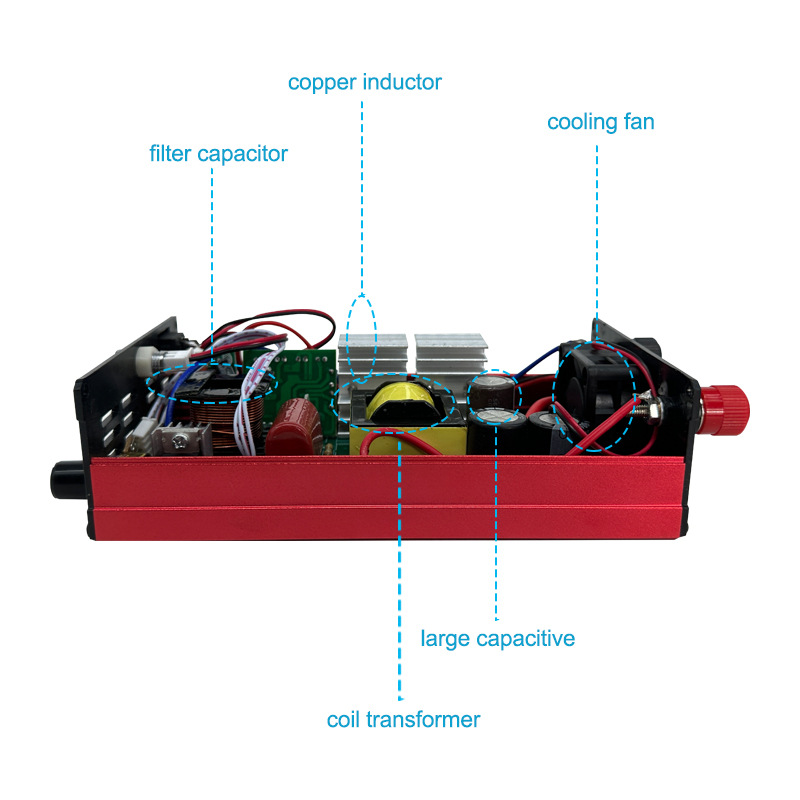 copper inductor

cooling fan

filter capacitor

large capacitive

coil transformer