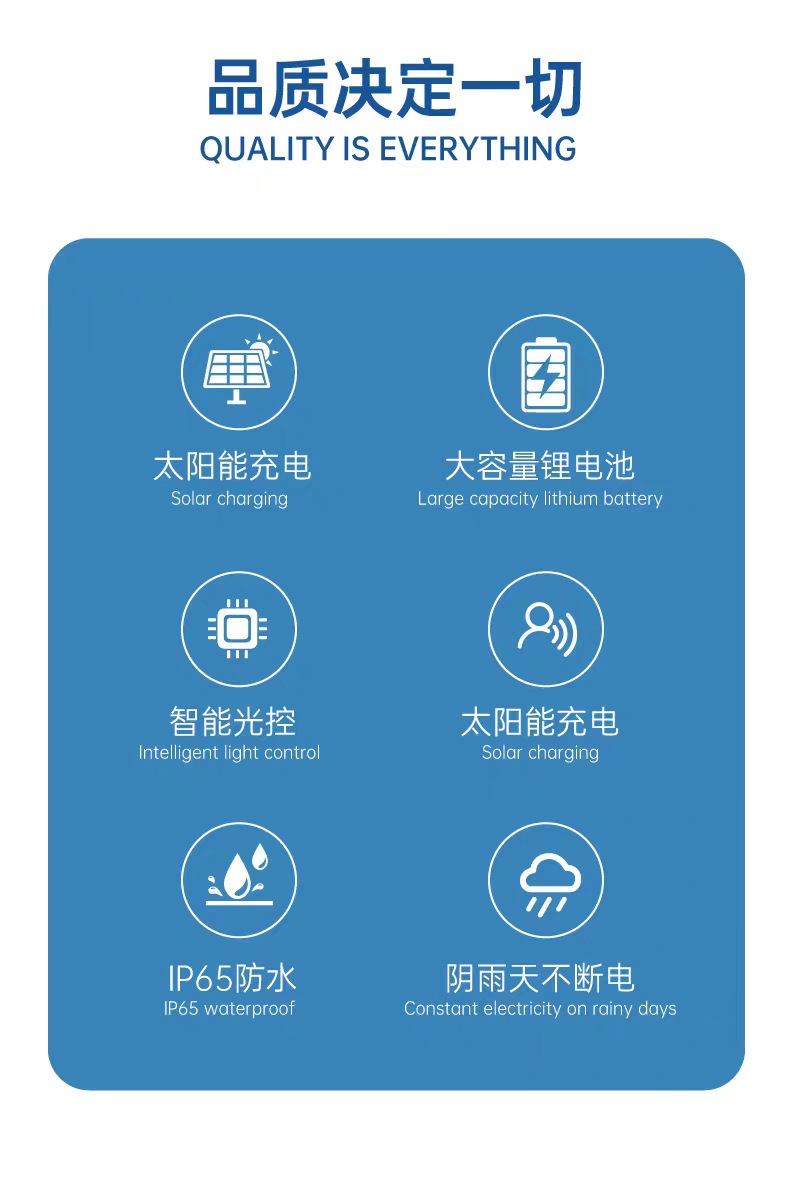 品质决定一切
QUALITY IS EVERYTHING

太阳能充电
Solar charging

大容量锂电池
Large capacity lithium battery

智能光控
Intelligent light control

太阳能充电
Solar charging

IP65防水
IP65 waterproof

阴雨天不断电
Constant electricity on rainy days