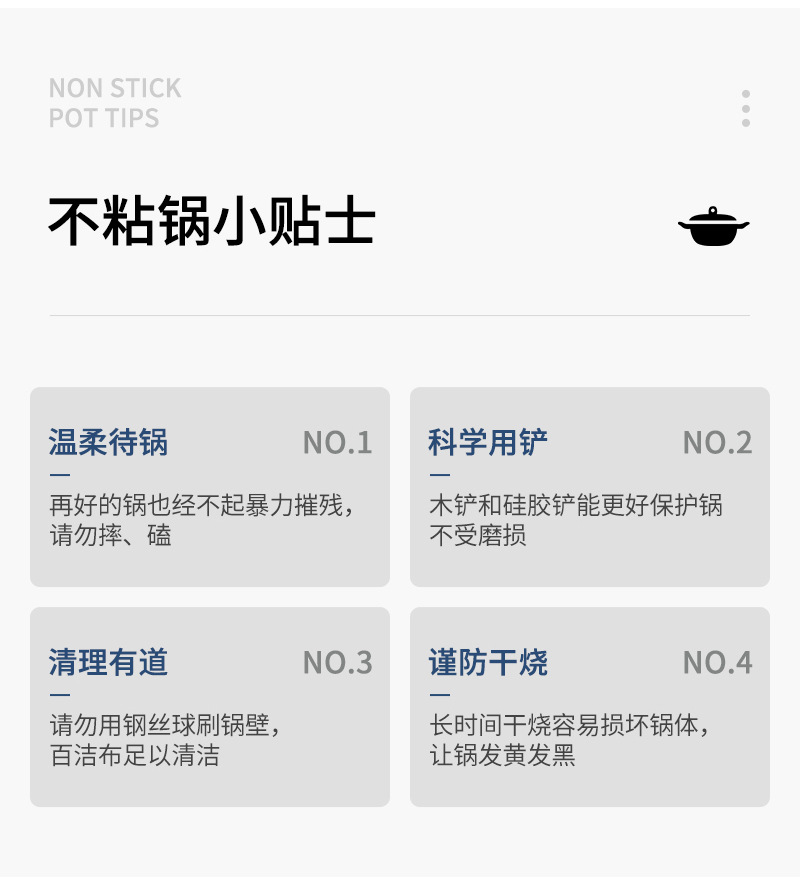 NON STICK
POT TIPS

不粘锅小贴士

温柔待锅 NO.1

再好的锅也经不起暴力摧残，请勿摔、磕

科学用铲 NO.2

木铲和硅胶铲能更好保护锅不受磨损

清理有道 NO.3

请勿用钢丝球刷锅壁，百洁布足以清洁

谨防干烧 NO.4

长时间干烧容易损坏锅体，让锅发黄发黑