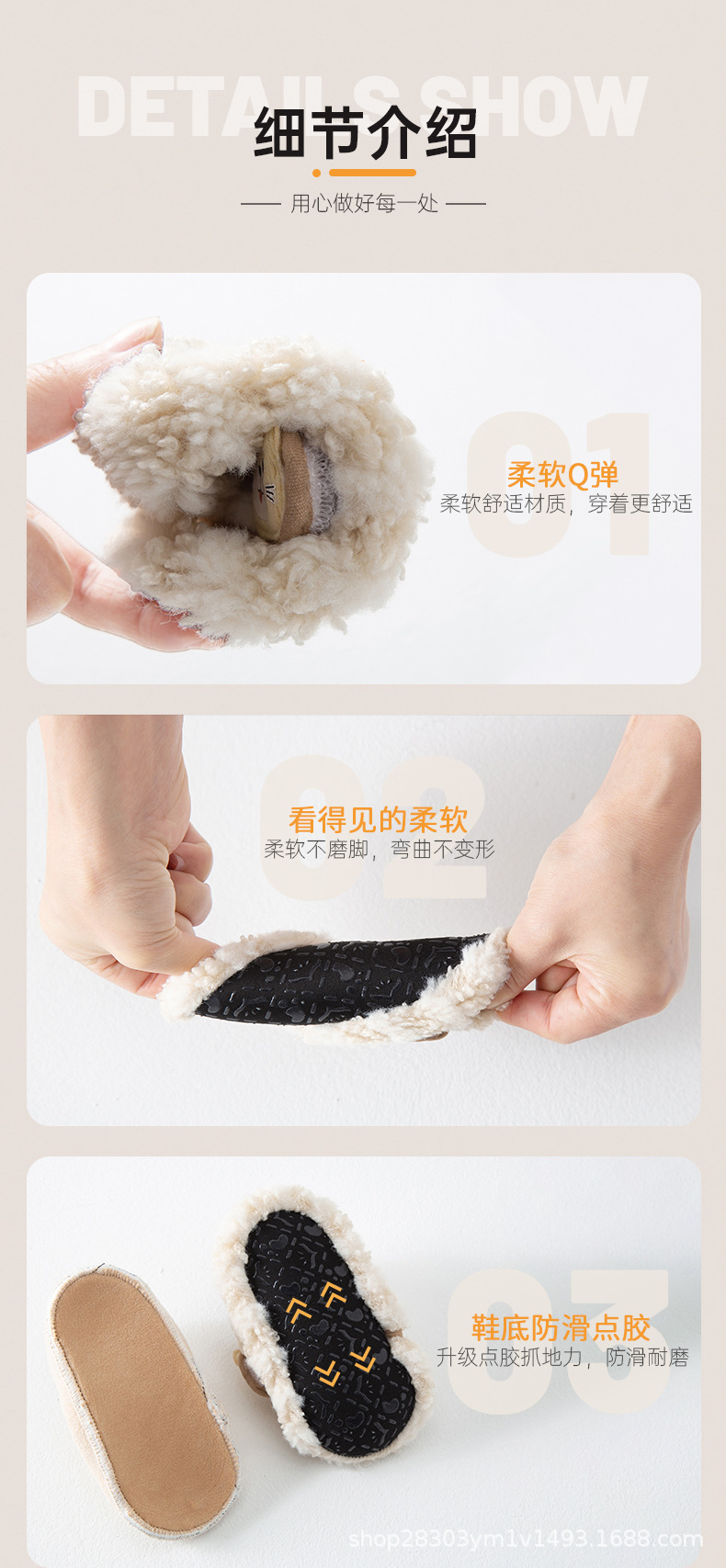 DETAILS SHOW
细节介绍
用心做好每一处

01
柔软Q弹
柔软舒适材质，穿着更舒适

02
看得见的柔软
柔软不磨脚，弯曲不变形

03
鞋底防滑点胶
升级点胶抓地力，防滑耐磨

shop28303ym1v1493.1688.com