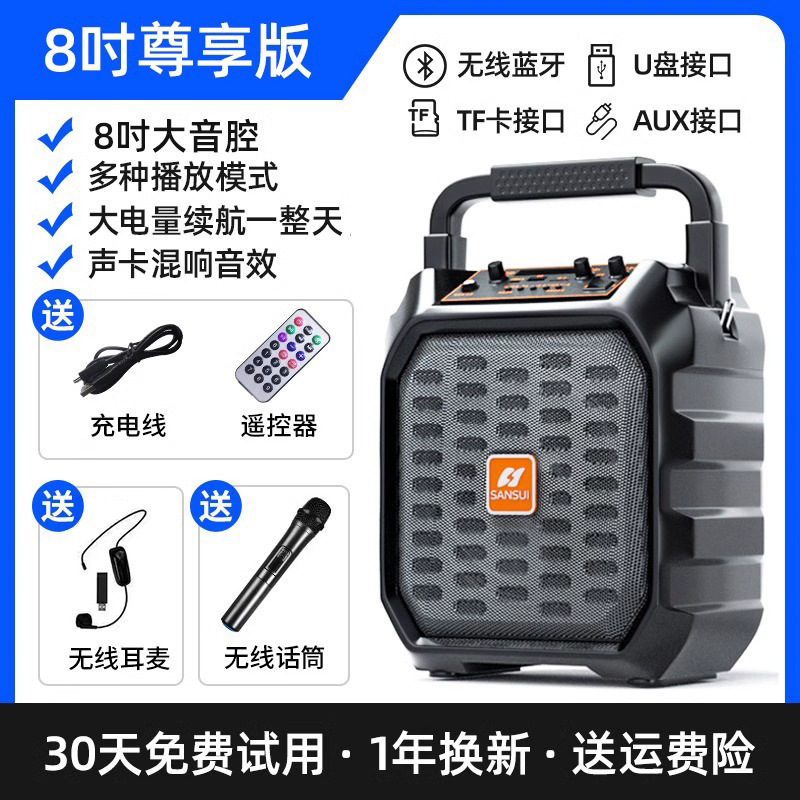 8吋尊享版

无线蓝牙
U盘接口
TF
TF卡接口
AUX接口

8吋大音腔
多种播放模式
大电量续航一整天
声卡混响音效

送
充电线
遥控器

送
无线耳麦

送
无线话筒

SANSUI

30天免费试用 · 1年换新 · 送运费险